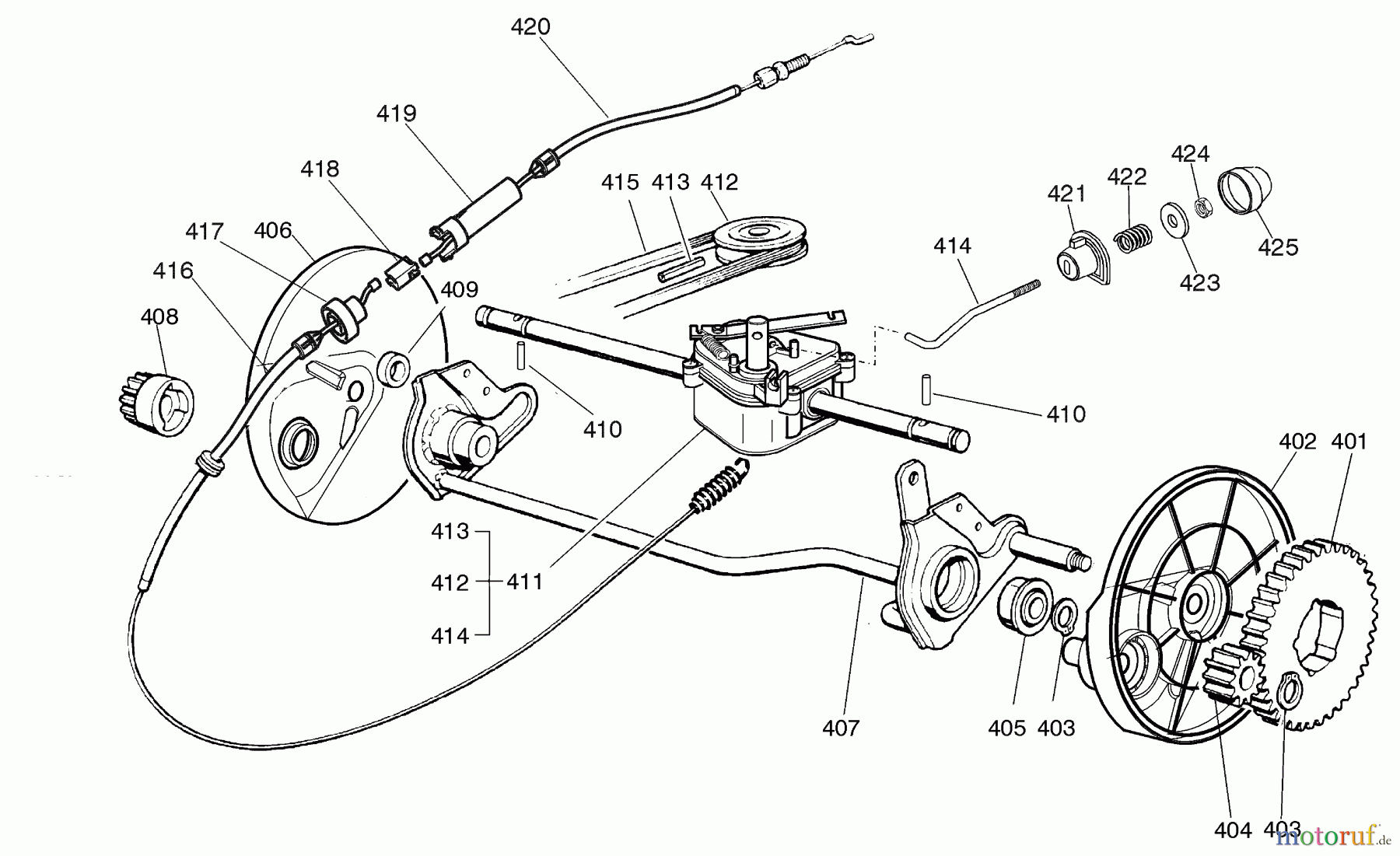 420
419
418
415 413 412
424
422
421
425
423
414
417 406
416
409
408
410
410
402 401
413
412
411
414
407
405 403
404 403
motoruf.de