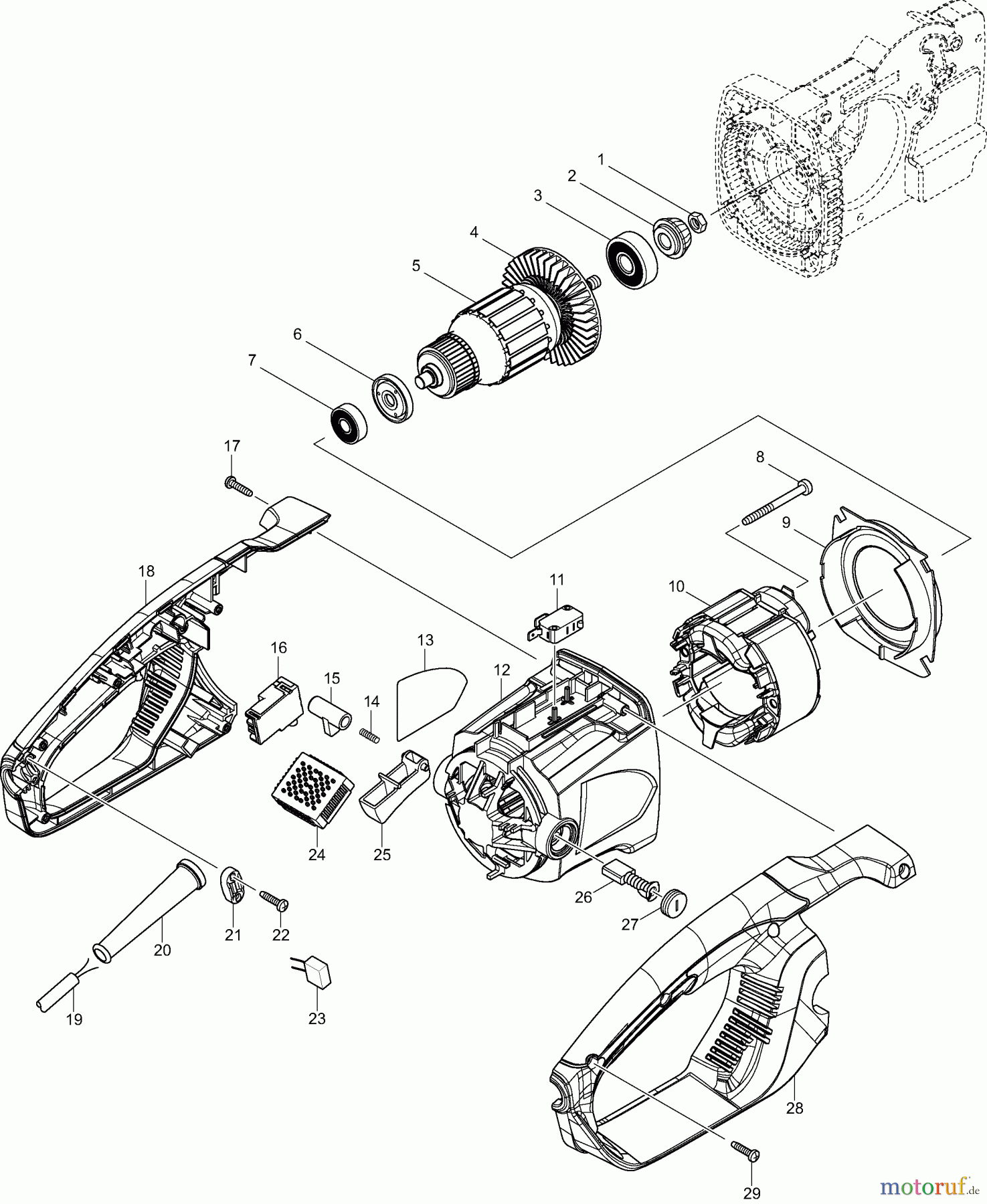 1
2
3
4
5
6
7
17
8
9
18
11
10
16
13
15
12
14
24
25
26
27
20
21
22
19
23
28
29
motoruf.de