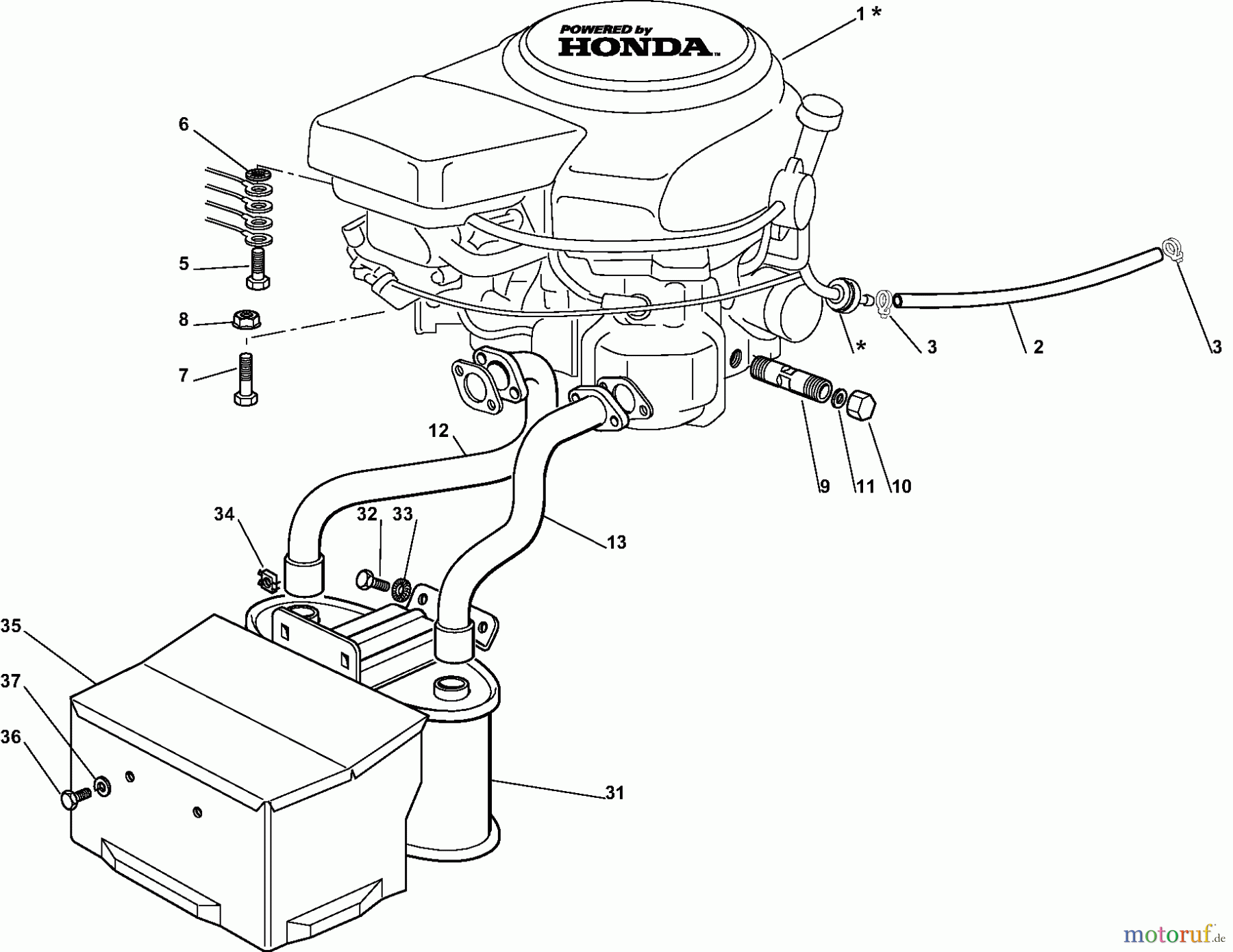 POWERED by
HONDA

1 *
6
5
8
7
*
3
2
3
12
9
11
10
34
32
33
13
35
37
36
31

motoruf.de