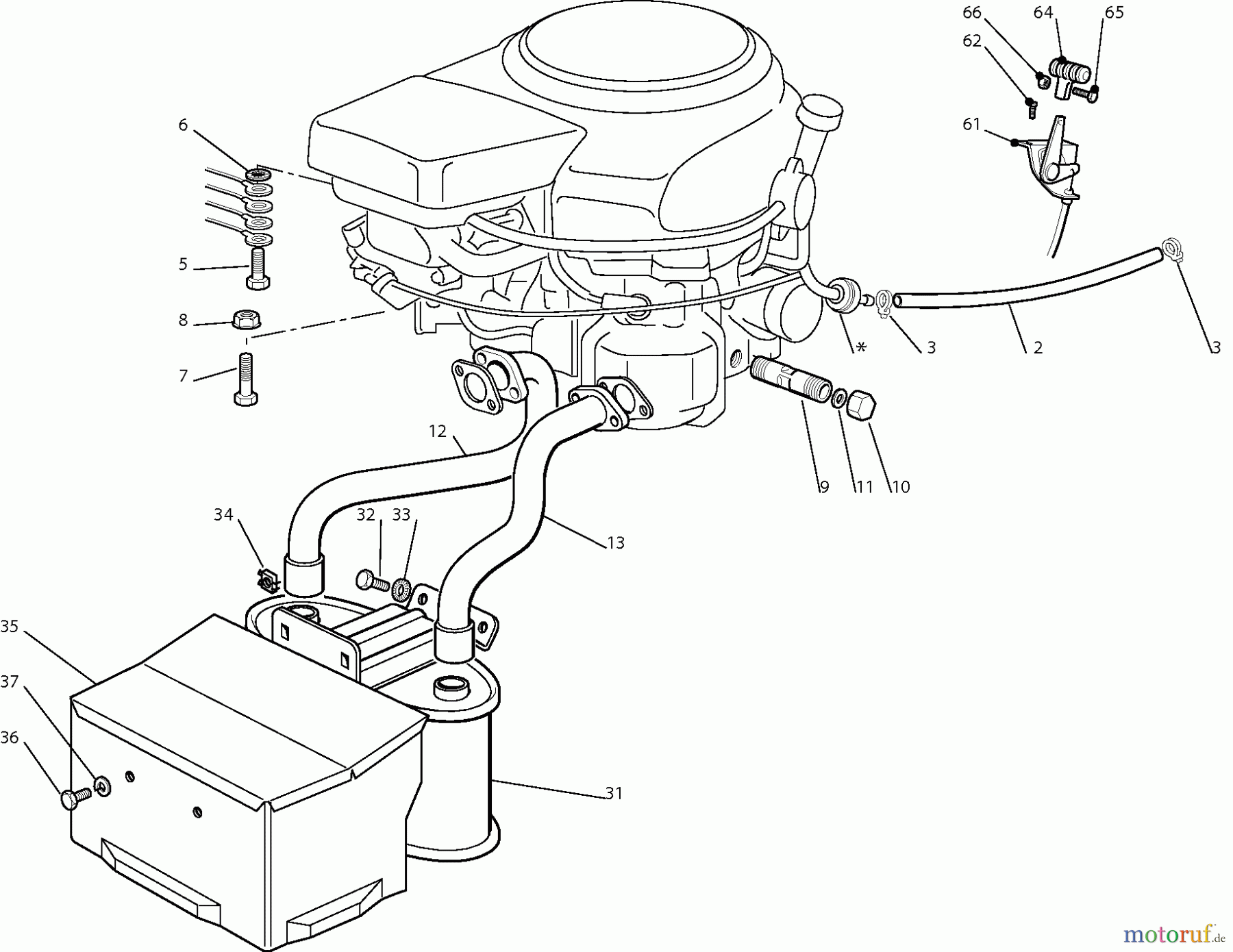 66
64
65
62
61
6
5
8
7
*
3
2
3
12
9
11
10
34
32
33
13
35
37
36
31
motoruf.de