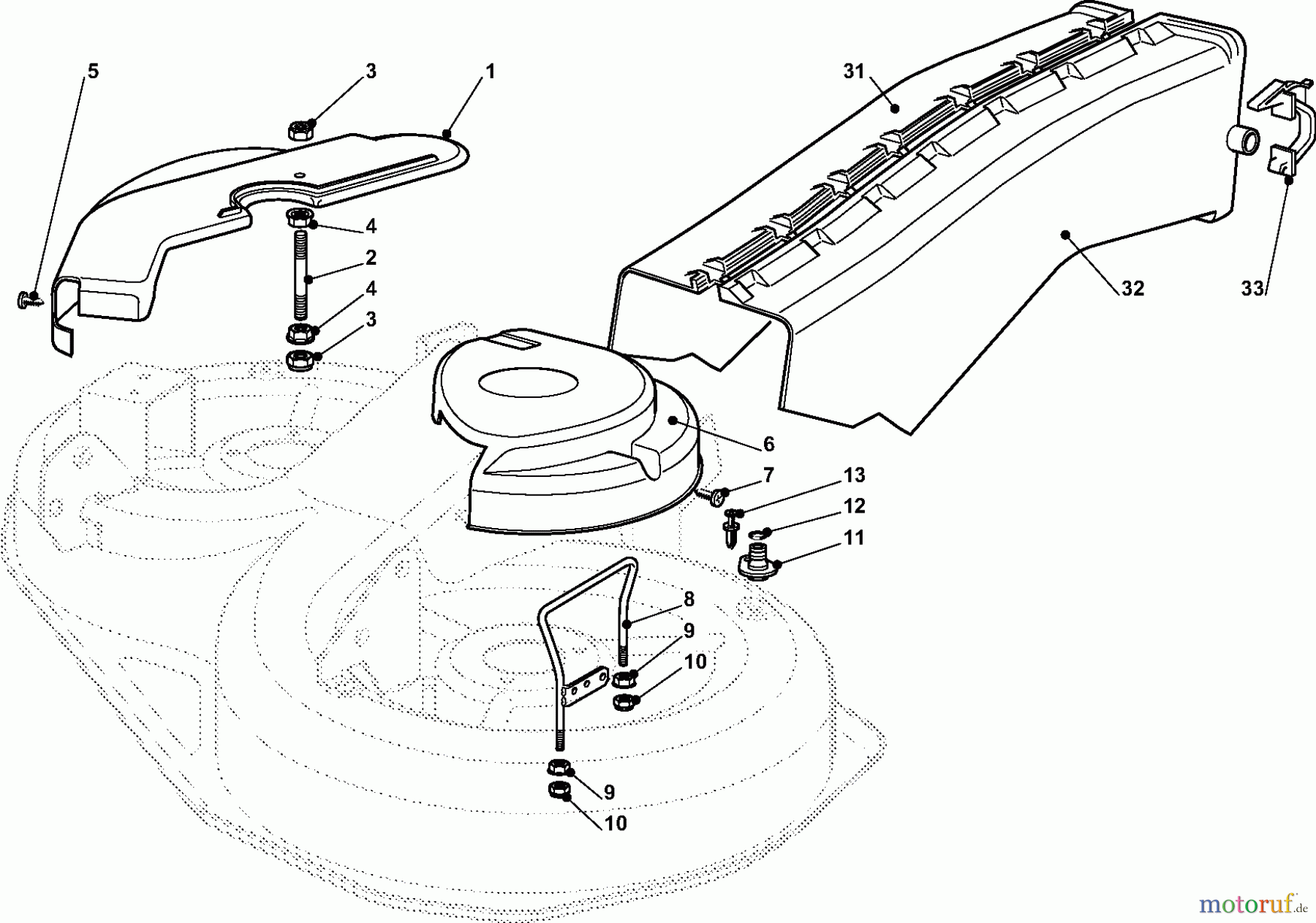 5
3
1
31
4
2
4
3
32
33
6
7
13
12
11
8
9
10
9
10
motoruf.de