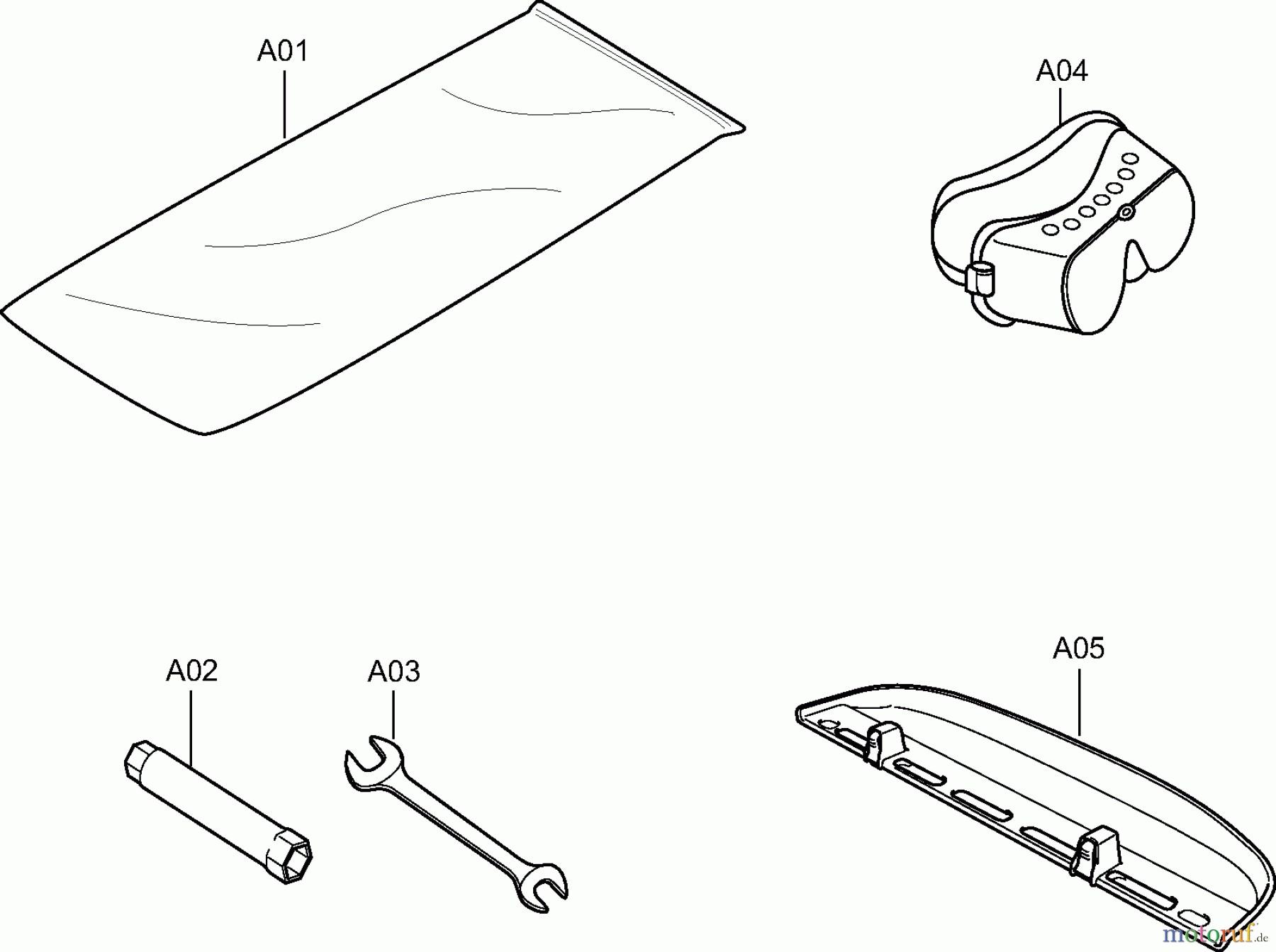 A01

A04

A02

A03

A05

motoruf.de