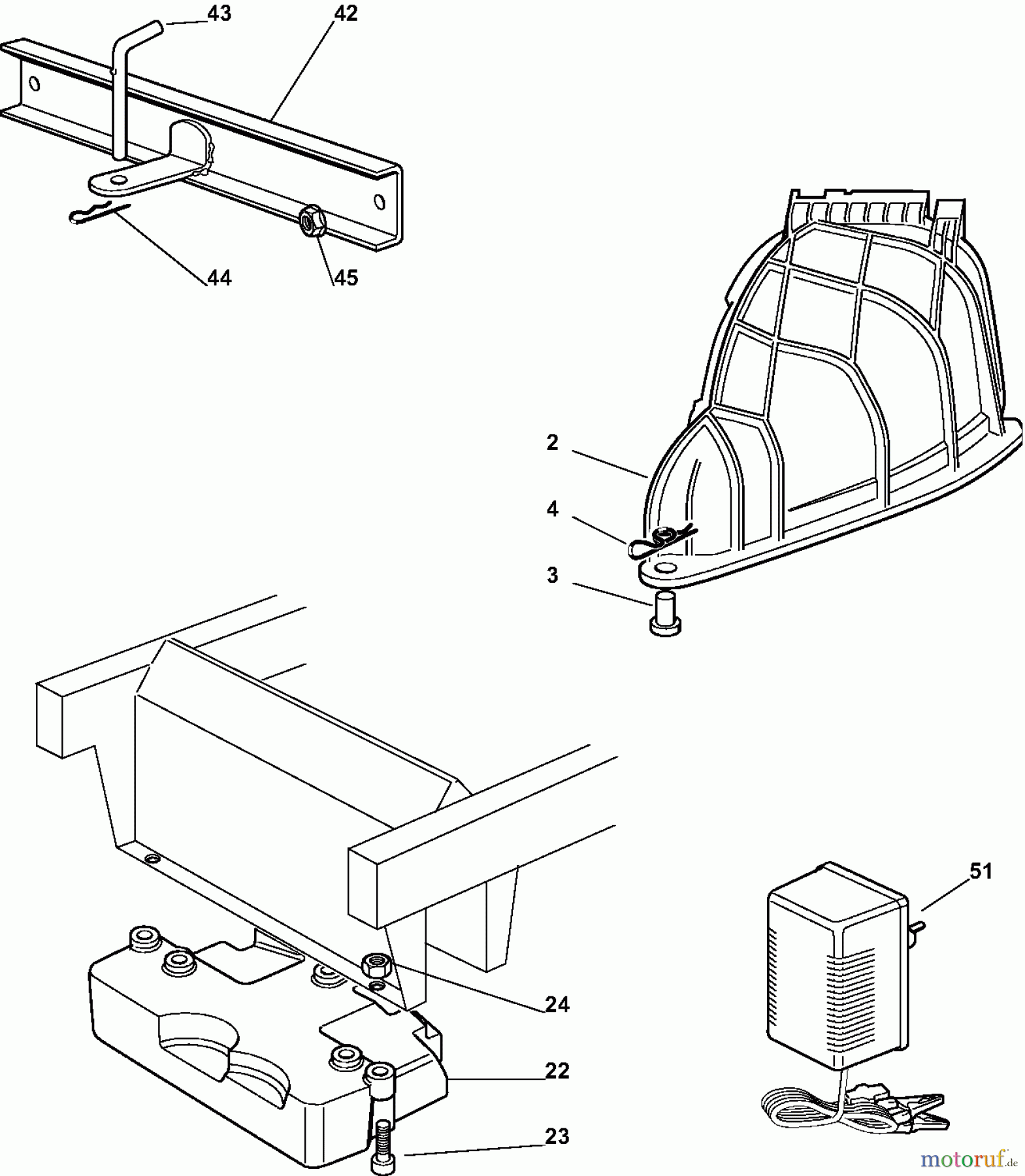 43
42
44
45
2
4
3
51
24
22
23
motoruf.de