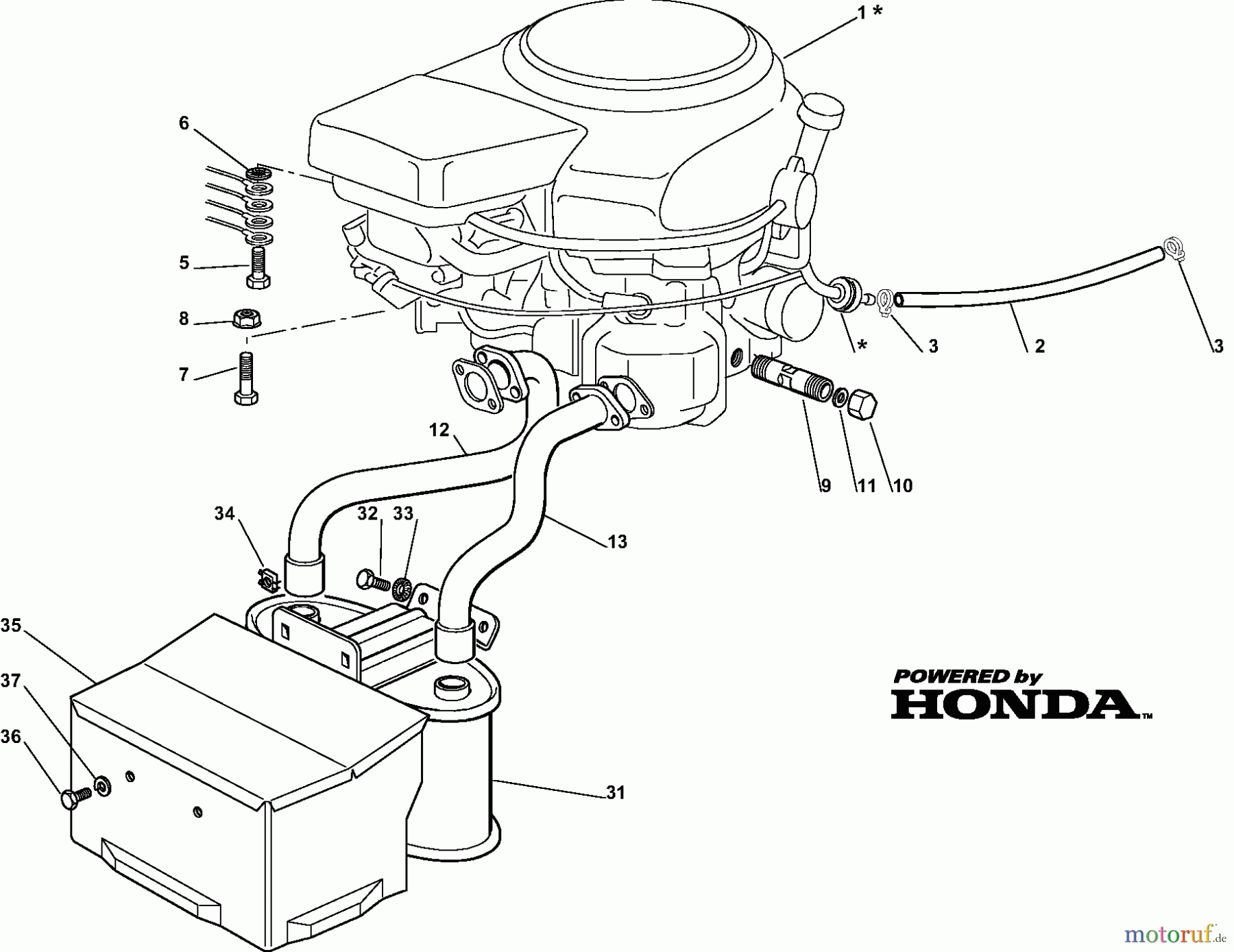 1 *
6
5
8
7
*
3
2
3
12
9
11
10
34
32
33
13
35
37
36
31
POWERED by
HONDA™
motoruf.de