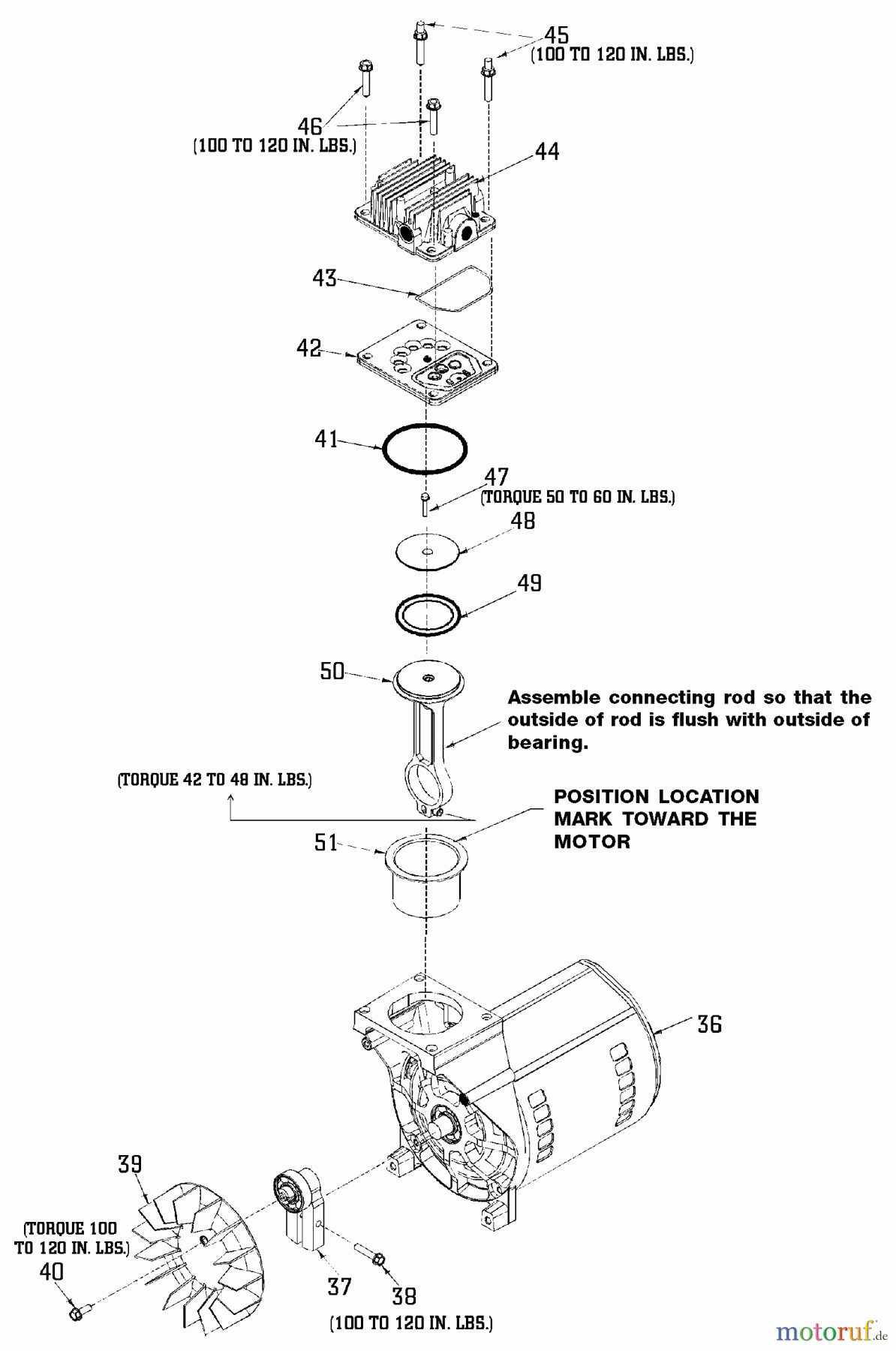 45
(100 TO 120 IN. LBS.)

46
(100 TO 120 IN. LBS.)

44

43

42

41

47
(TORQUE 50 TO 60 IN. LBS.)

48

49

50

Assemble connecting rod so that the outside of rod is flush with outside of bearing.

(TORQUE 42 TO 48 IN. LBS.)

POSITION LOCATION MARK TOWARD THE MOTOR

51

36

39

(TORQUE 100 TO 120 IN. LBS.)

40

37

38
(100 TO 120 IN. LBS.)

motoruf.de