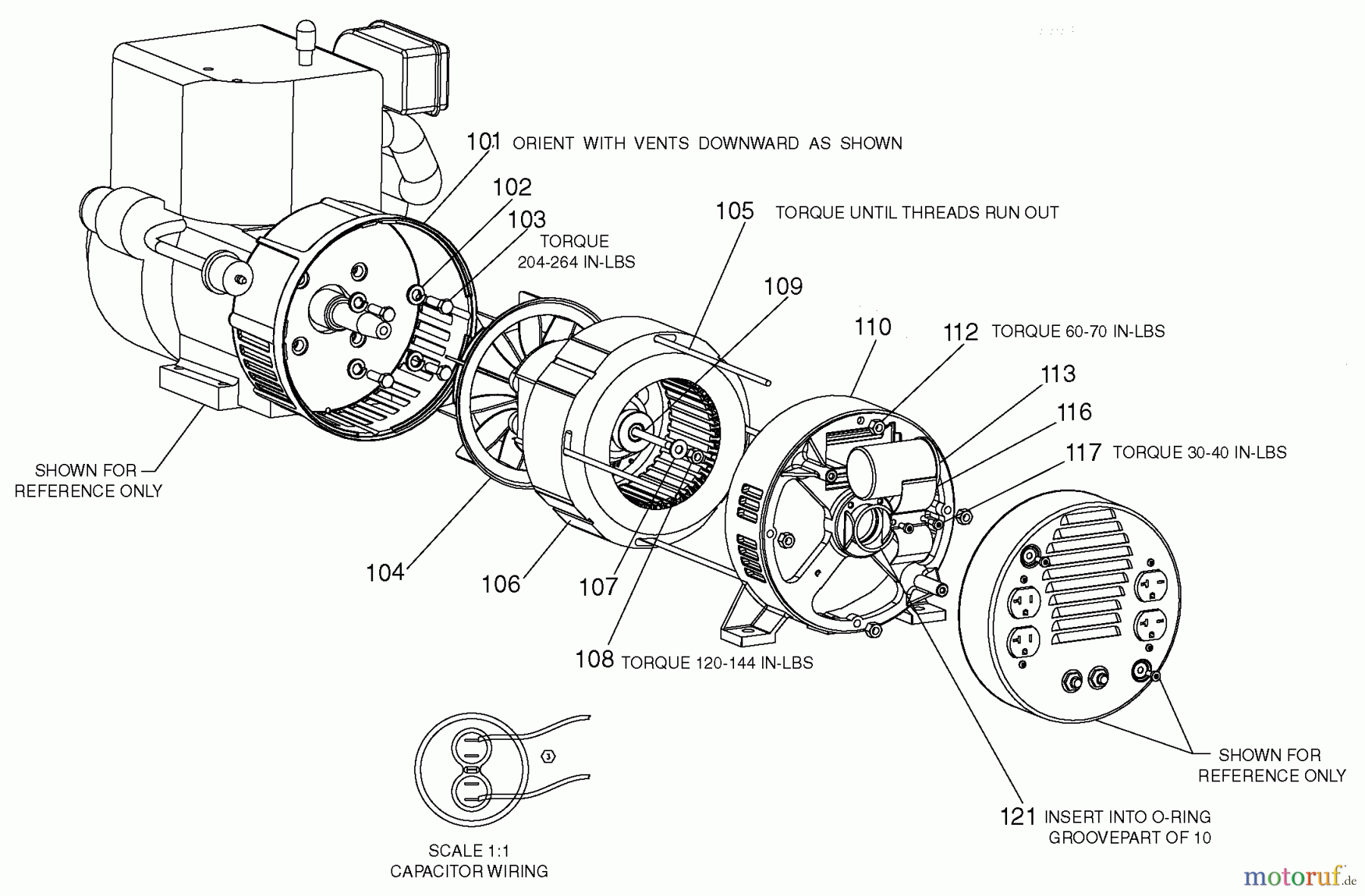 101 ORIENT WITH VENTS DOWNWARD AS SHOWN

102

103

TORQUE 204-264 IN-LBS

105 TORQUE UNTIL THREADS RUN OUT

109

110

112 TORQUE 60-70 IN-LBS

113

116

117 TORQUE 30-40 IN-LBS

SHOWN FOR REFERENCE ONLY

104

106

107

108 TORQUE 120-144 IN-LBS

3

SCALE 1:1
CAPACITOR WIRING

SHOWN FOR REFERENCE ONLY

121 INSERT INTO O-RING GROOVEPART OF 10

motoruf.de