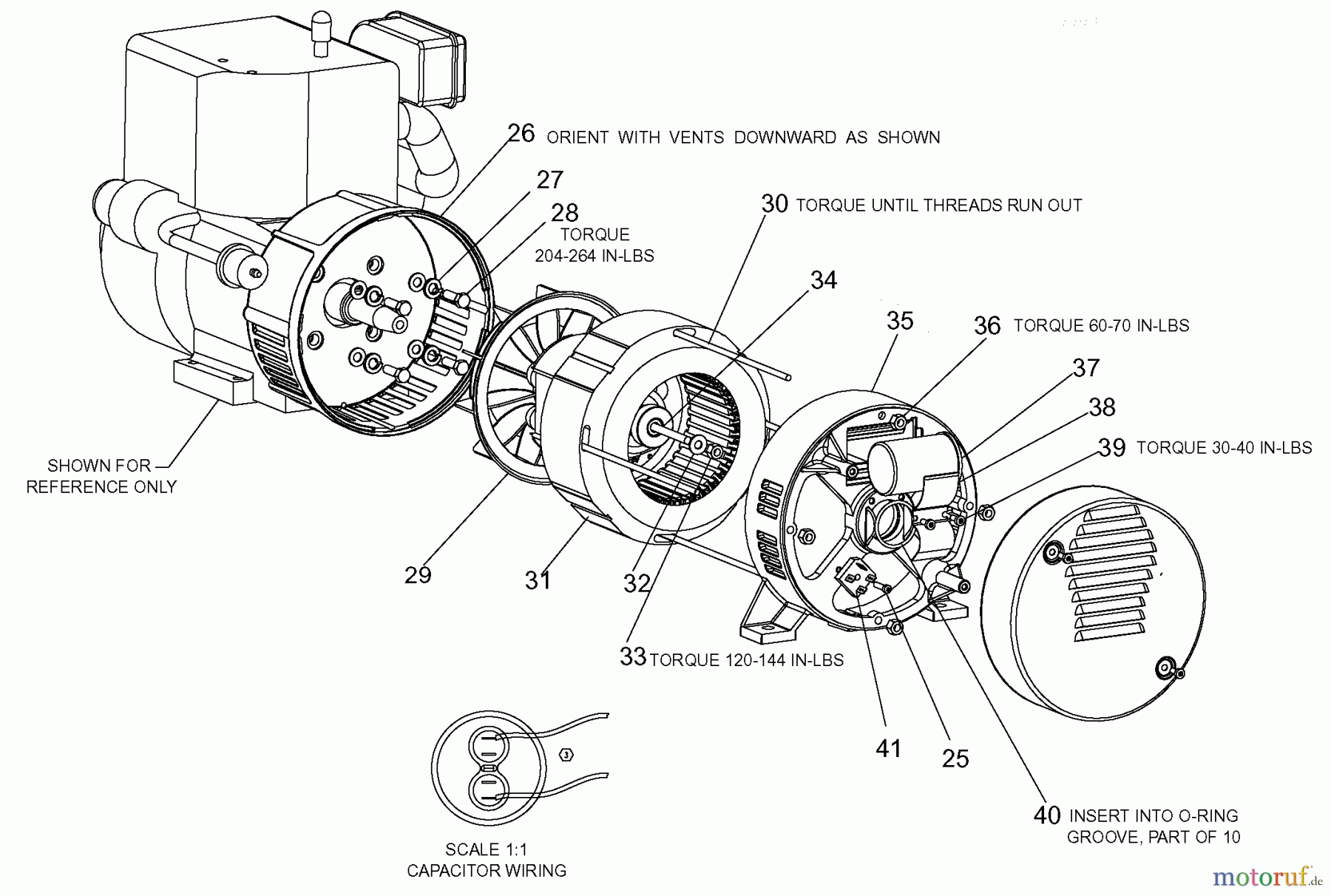 26 ORIENT WITH VENTS DOWNWARD AS SHOWN

27

28 TORQUE 204-264 IN-LBS

30 TORQUE UNTIL THREADS RUN OUT

34

35

36 TORQUE 60-70 IN-LBS

37

38

39 TORQUE 30-40 IN-LBS

SHOWN FOR REFERENCE ONLY

29

31

32

33 TORQUE 120-144 IN-LBS

41

25

40 INSERT INTO O-RING GROOVE, PART OF 10

3

SCALE 1:1
CAPACITOR WIRING

motoruf.de