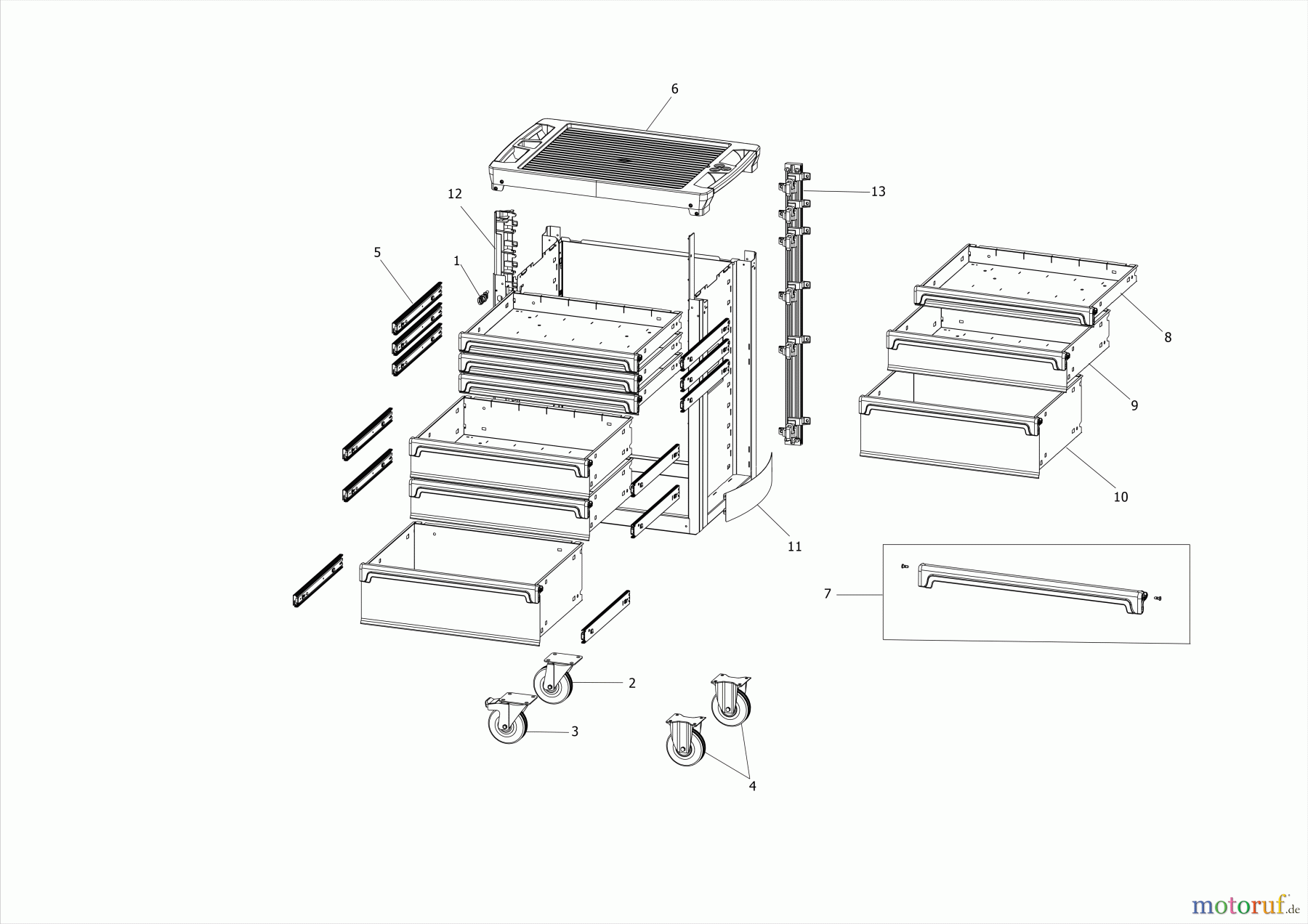 6

12

13

5

1

8

9

10

11

7

2

3

4

motoruf.de