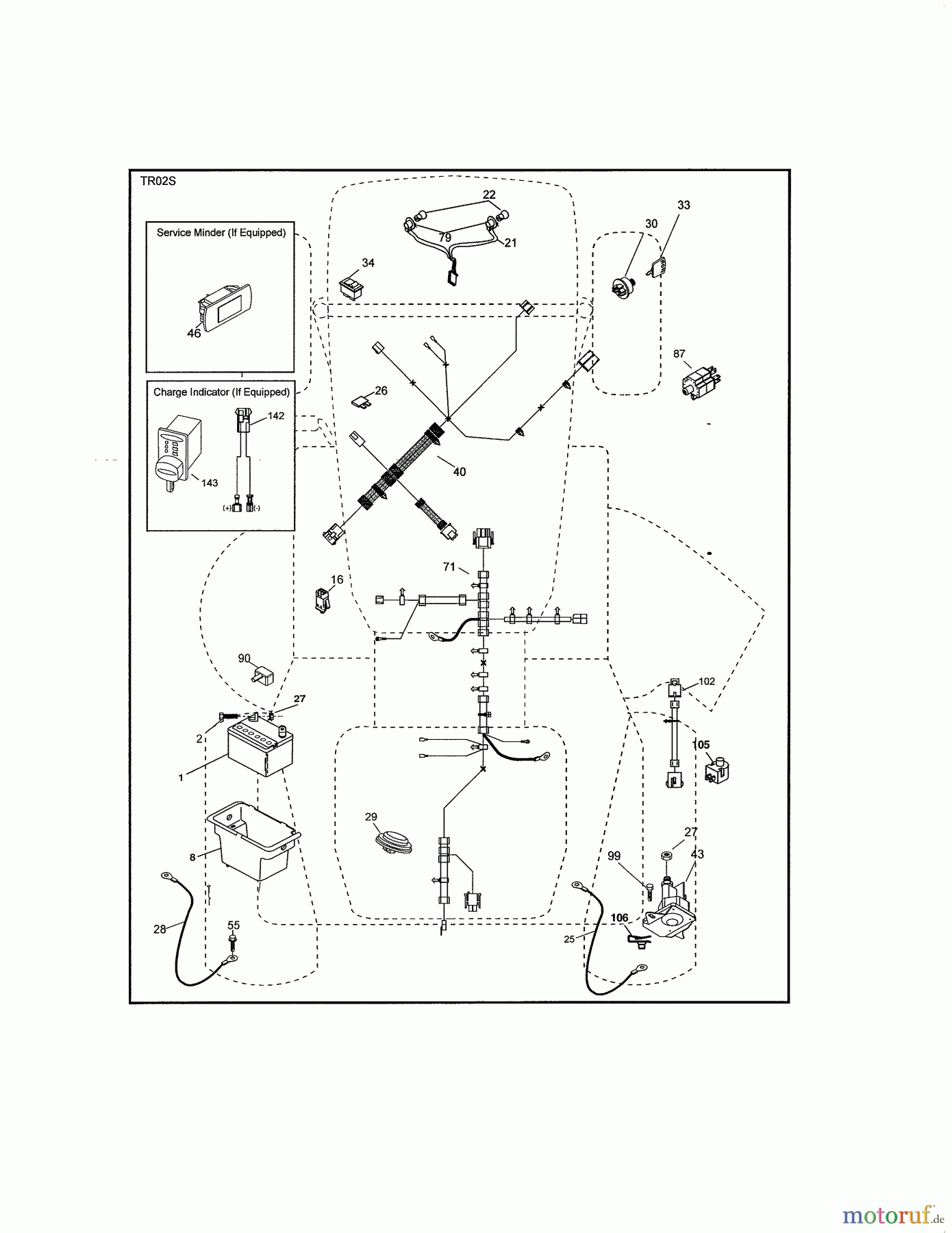 TR02S

Service Minder (If Equipped)

46

Charge Indicator (If Equipped)

142

143

(+) (-)

22

79

21

34

30

33

87

26

40

71

16

90

27

2

1

8

28

55

29

102

105

27

43

99

106

25

motoruf.de