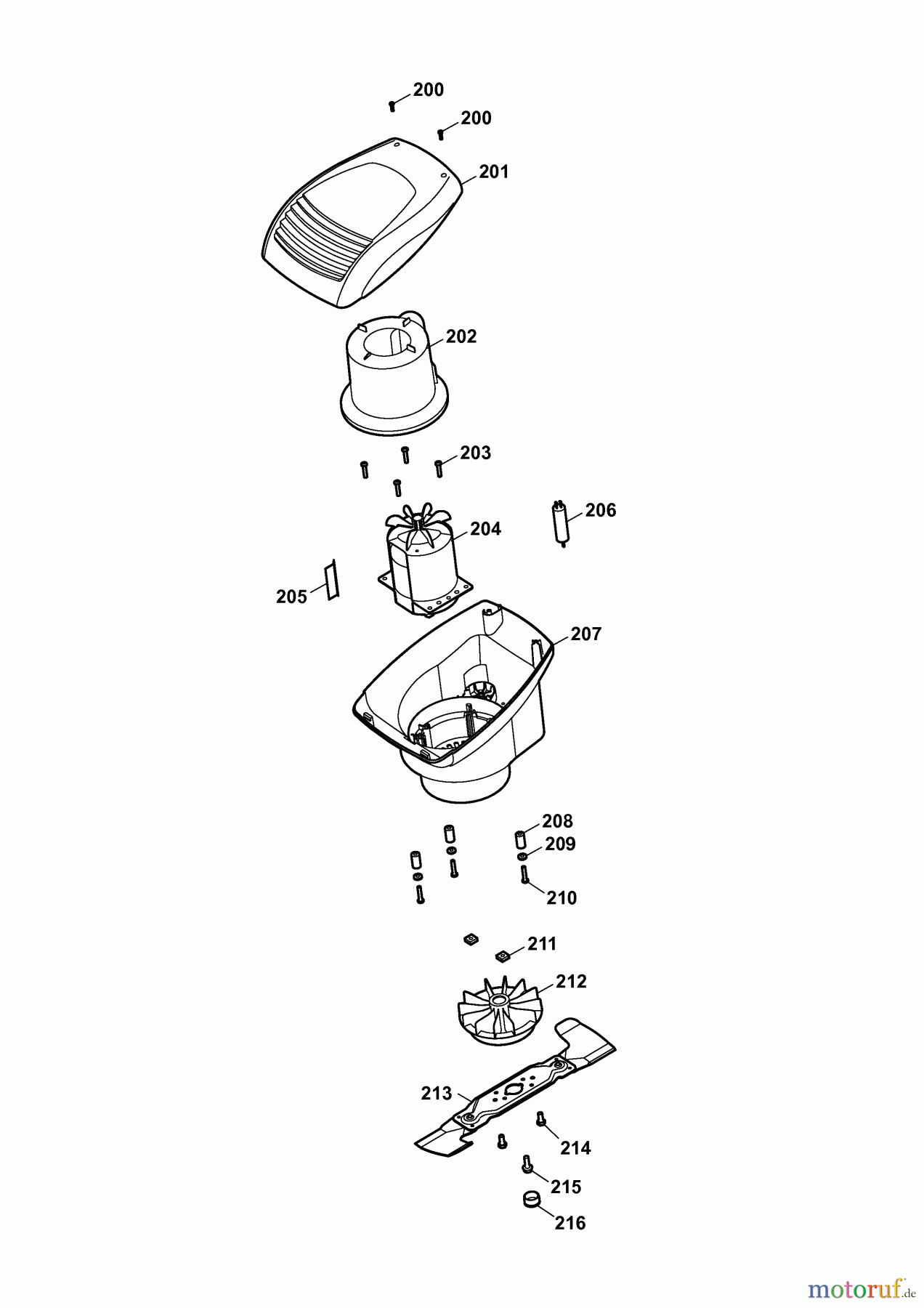 200
200
201
202
203
206
204
205
207
208
209
210
211
212
213
214
215
216
motoruf.de