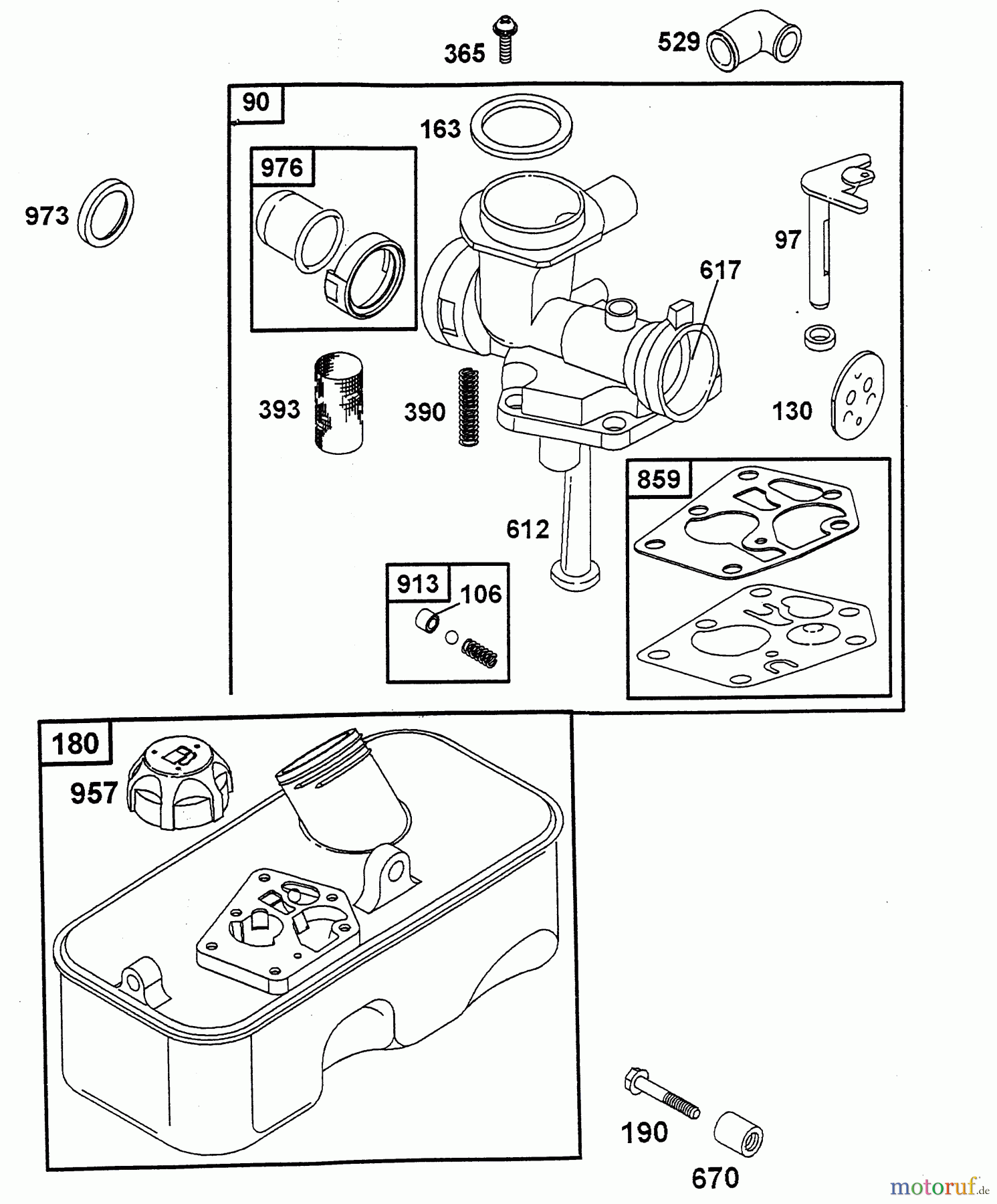 365
529
90
163
976
973
97
617
393
390
130
859
612
913
106
180
957
190
670
motoruf.de