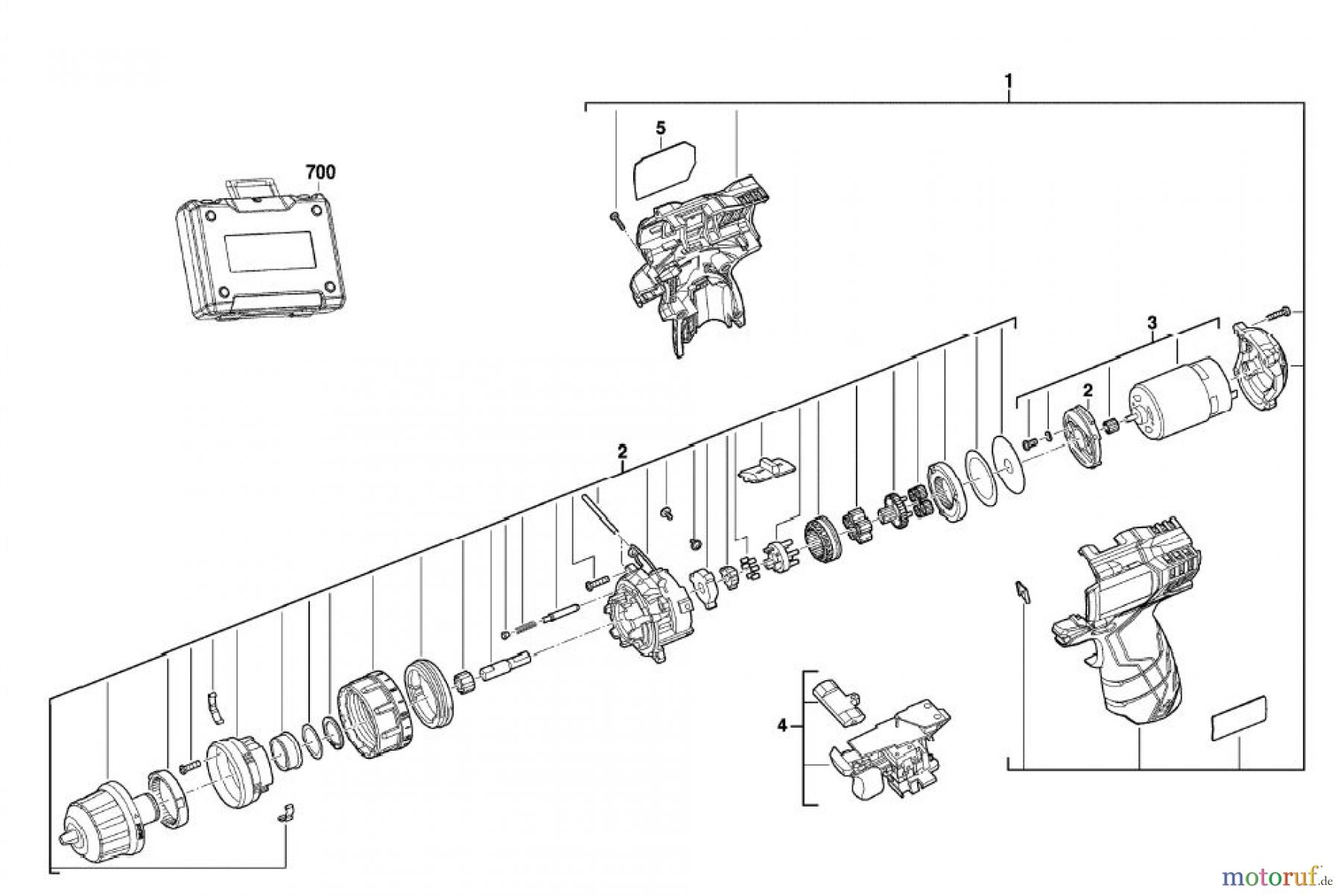 1
5
700
3
2
2
4
motoruf.de