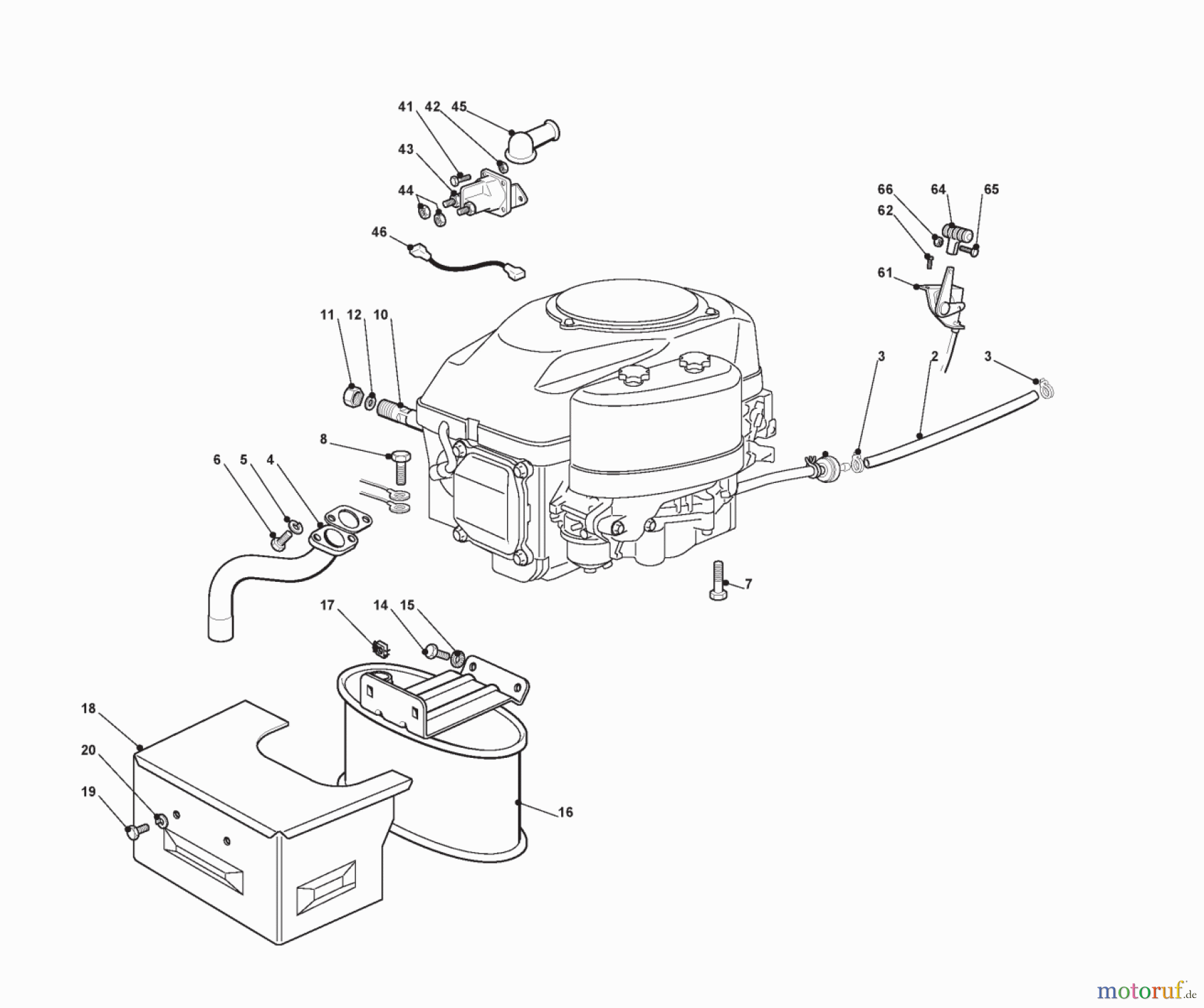 41 42 45
43
44
46
66 64 65
62
61
11 12 10
3 2 3
8
6 5 4
7
17 14 15
18
20
19
16
motoruf.de