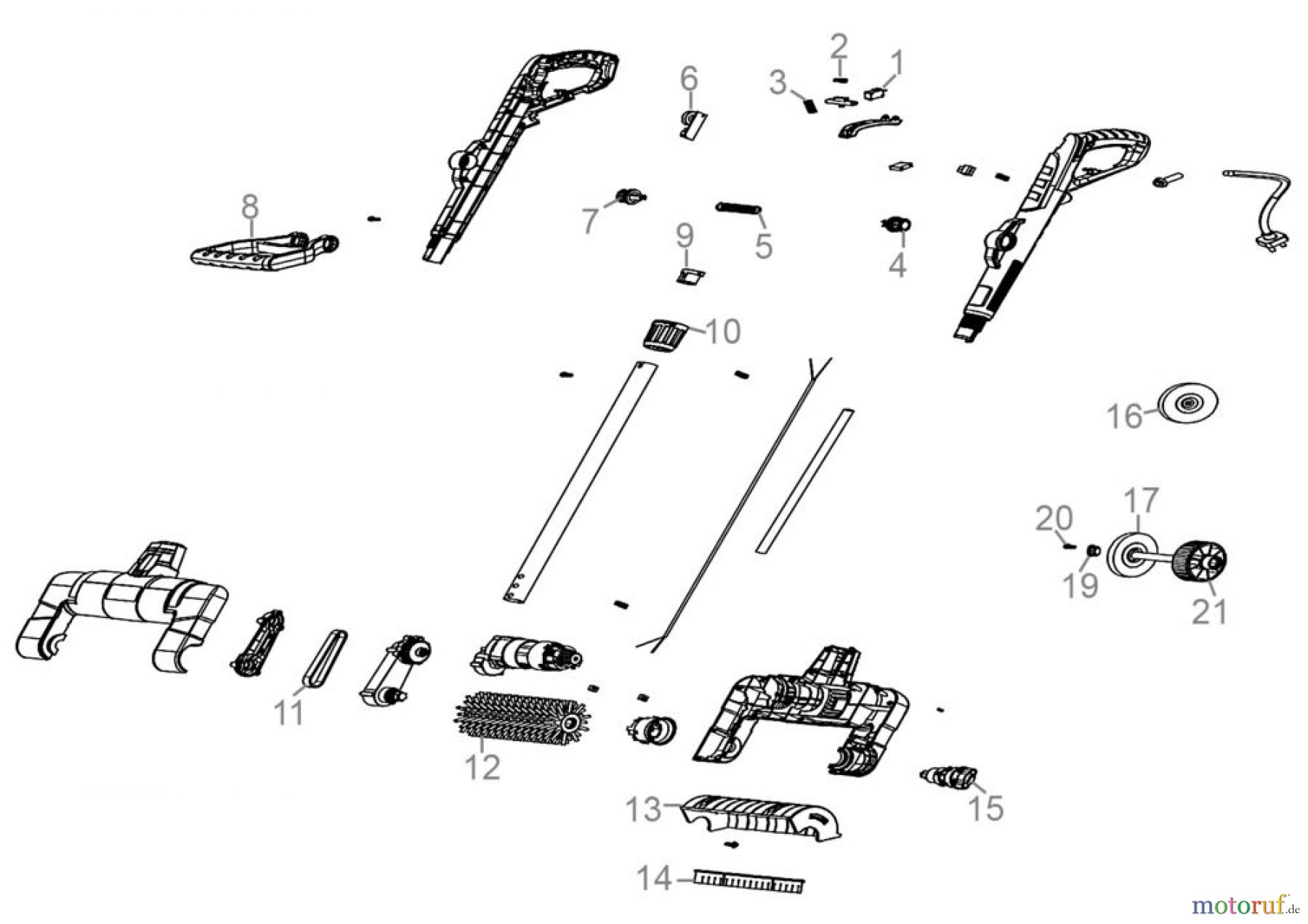 2
1
3
6
8
7
5
9
4
10
16
17
20
19
21
11
12
13
15
14
motoruf.de