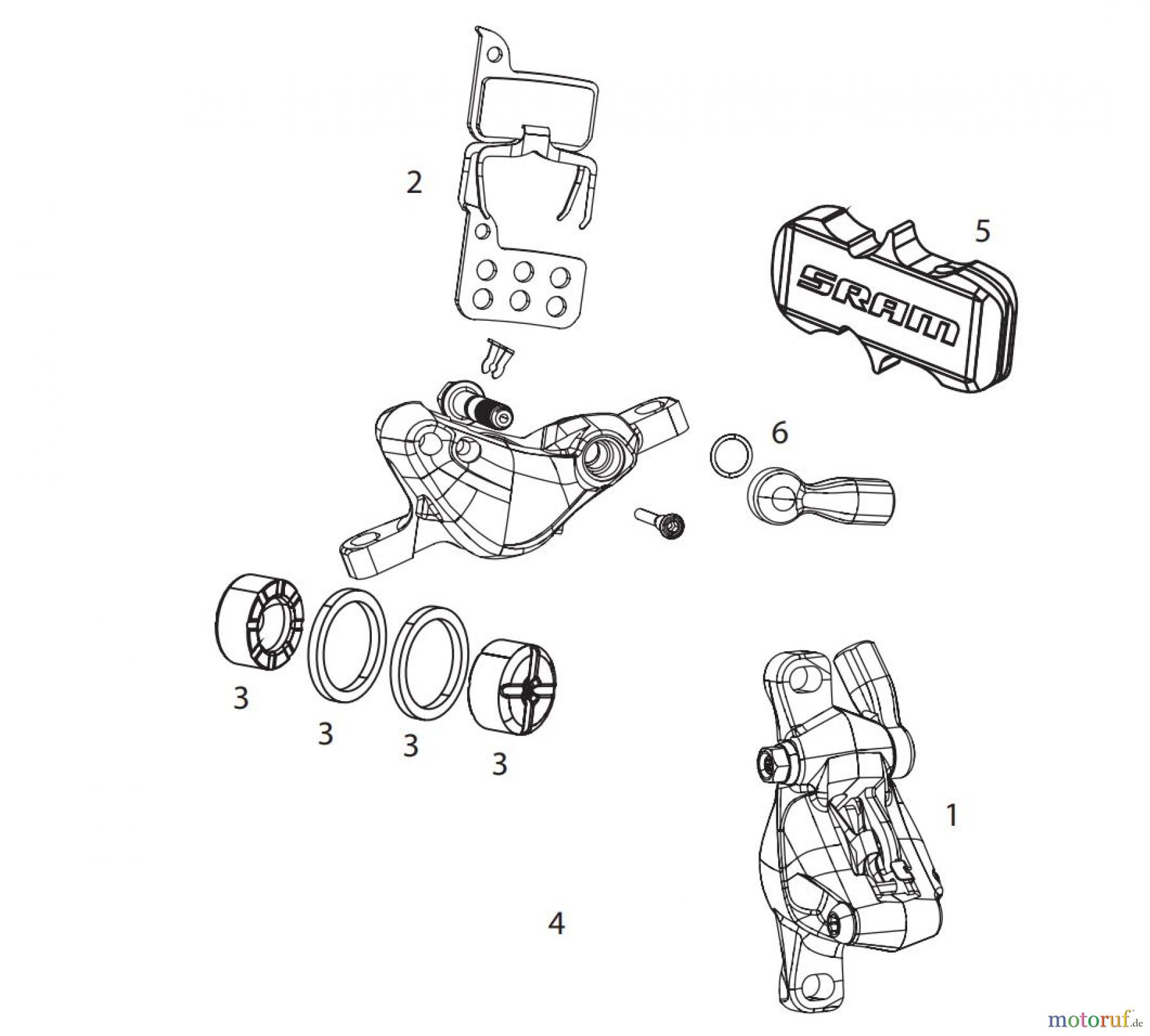 2

5

SRAM

6

3

3

3

3

1

4

motoruf.de