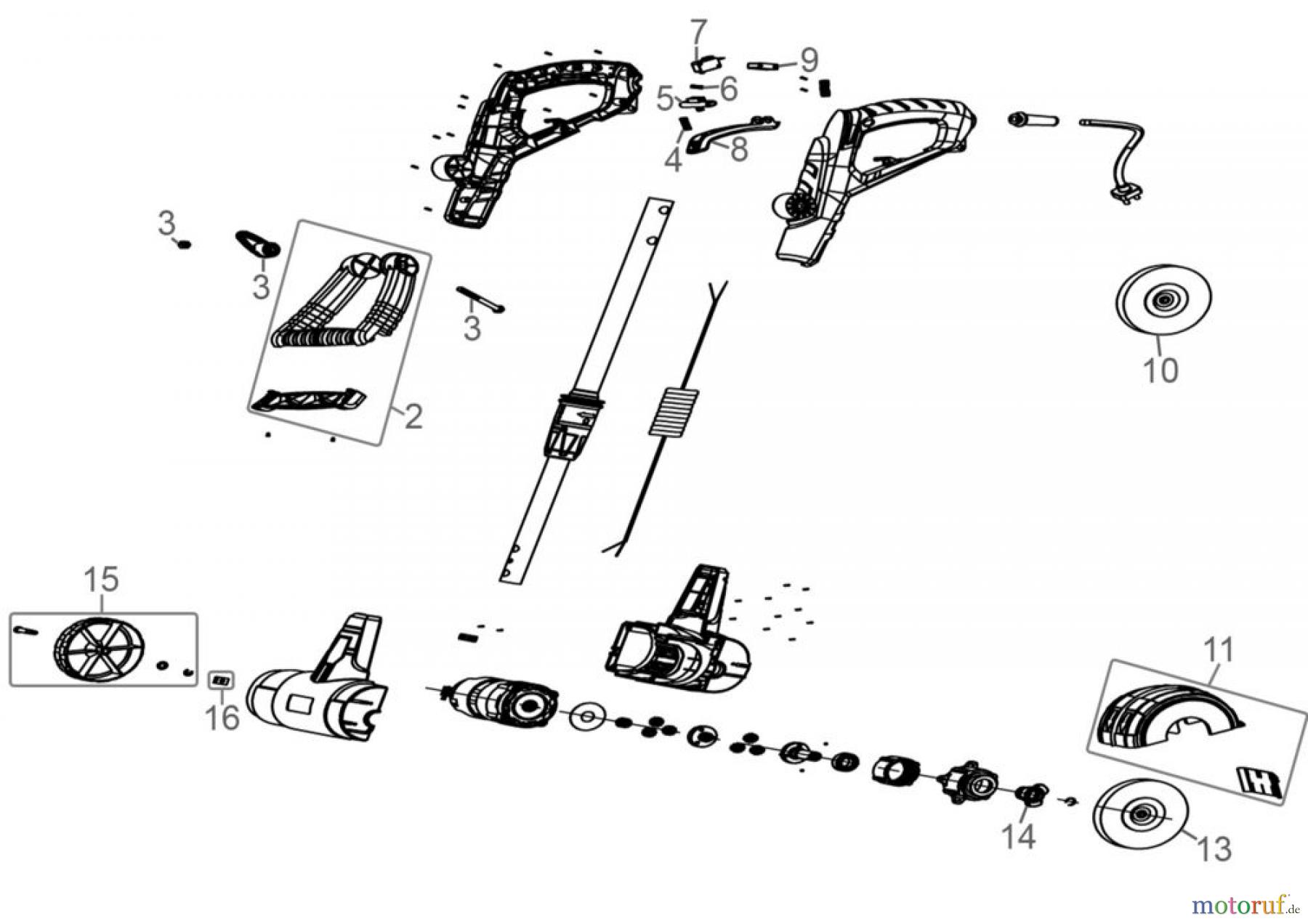 7
9
6
5
4
8
3
3
3
2
10
15
16
11
14
13
motoruf.de