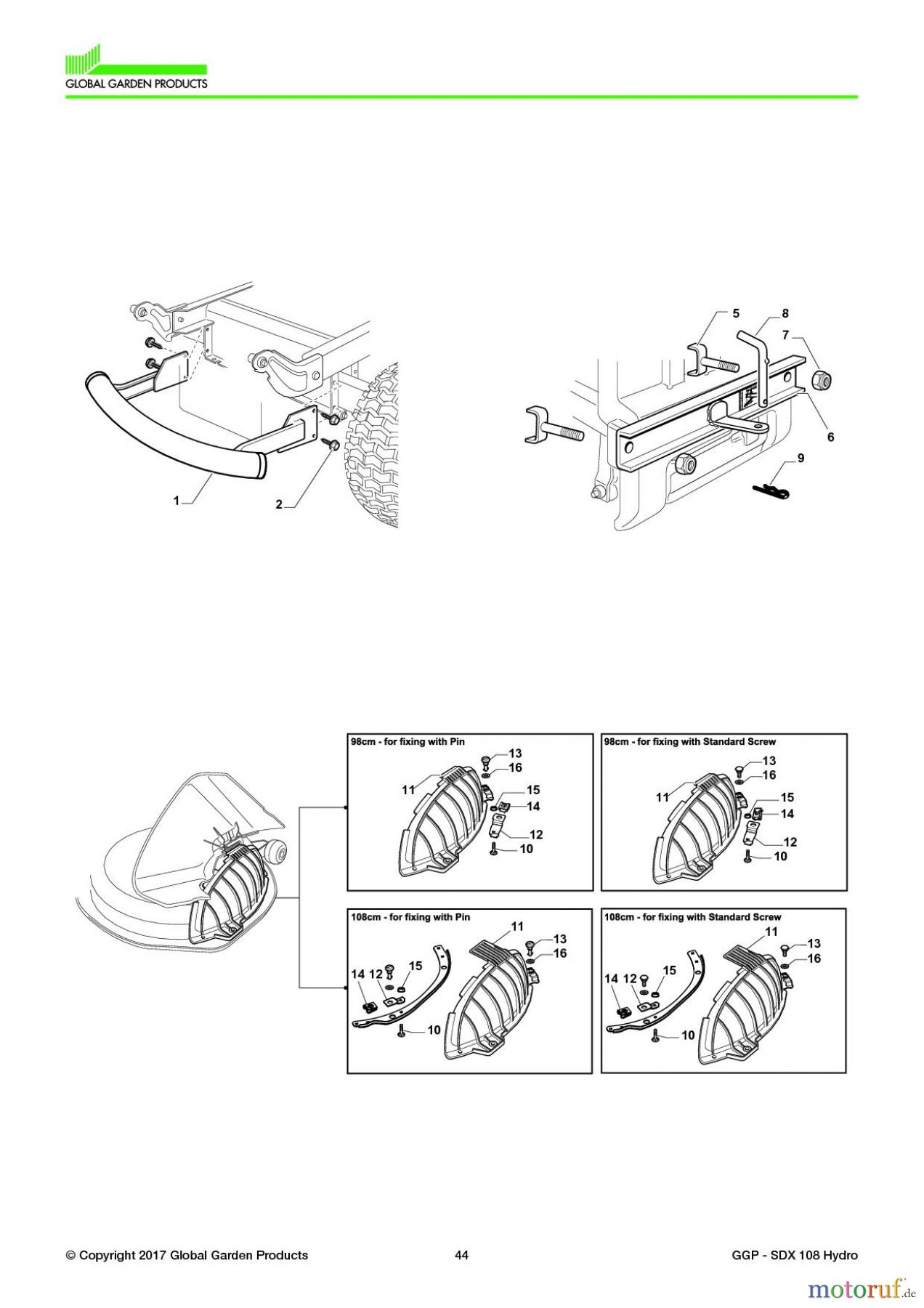 GLOBAL GARDEN PRODUCTS

1
2

5
8
7
6
9

98cm - for fixing with Pin
13
16
11
15
14
12
10

98cm - for fixing with Standard Screw
13
16
11
15
14
12
10

108cm - for fixing with Pin
11
13
16
14
12
15
10

108cm - for fixing with Standard Screw
11
13
16
14
12
15
10

© Copyright 2017 Global Garden Products
44
GGP - SDX 108 Hydro

motoruf.de