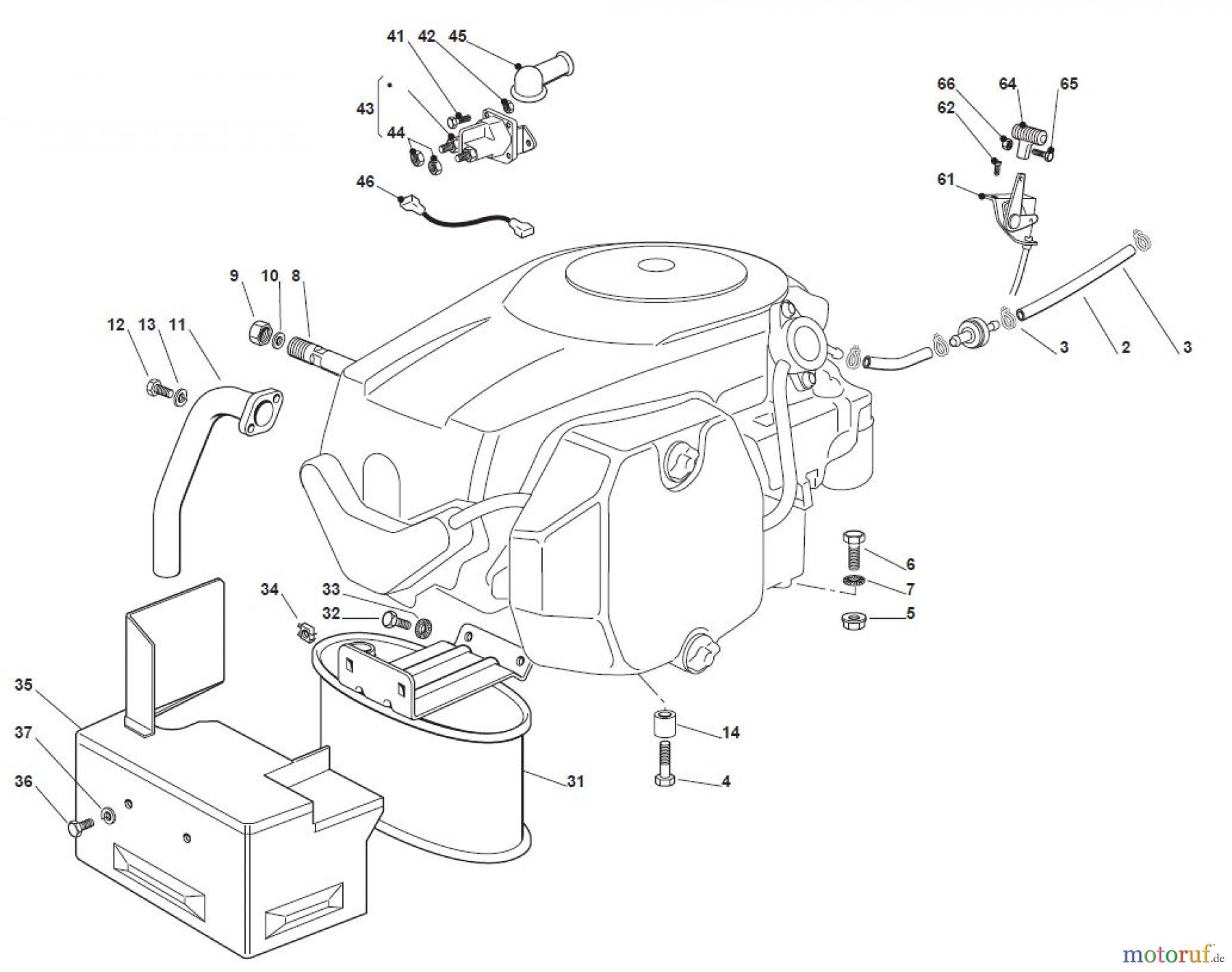 41 42 45
43
44
46
66 64 65
62
61
9 10 8
12 13 11
3 2 3
6
7
5
34
33
32
35
37
36
31
14
4
motoruf.de