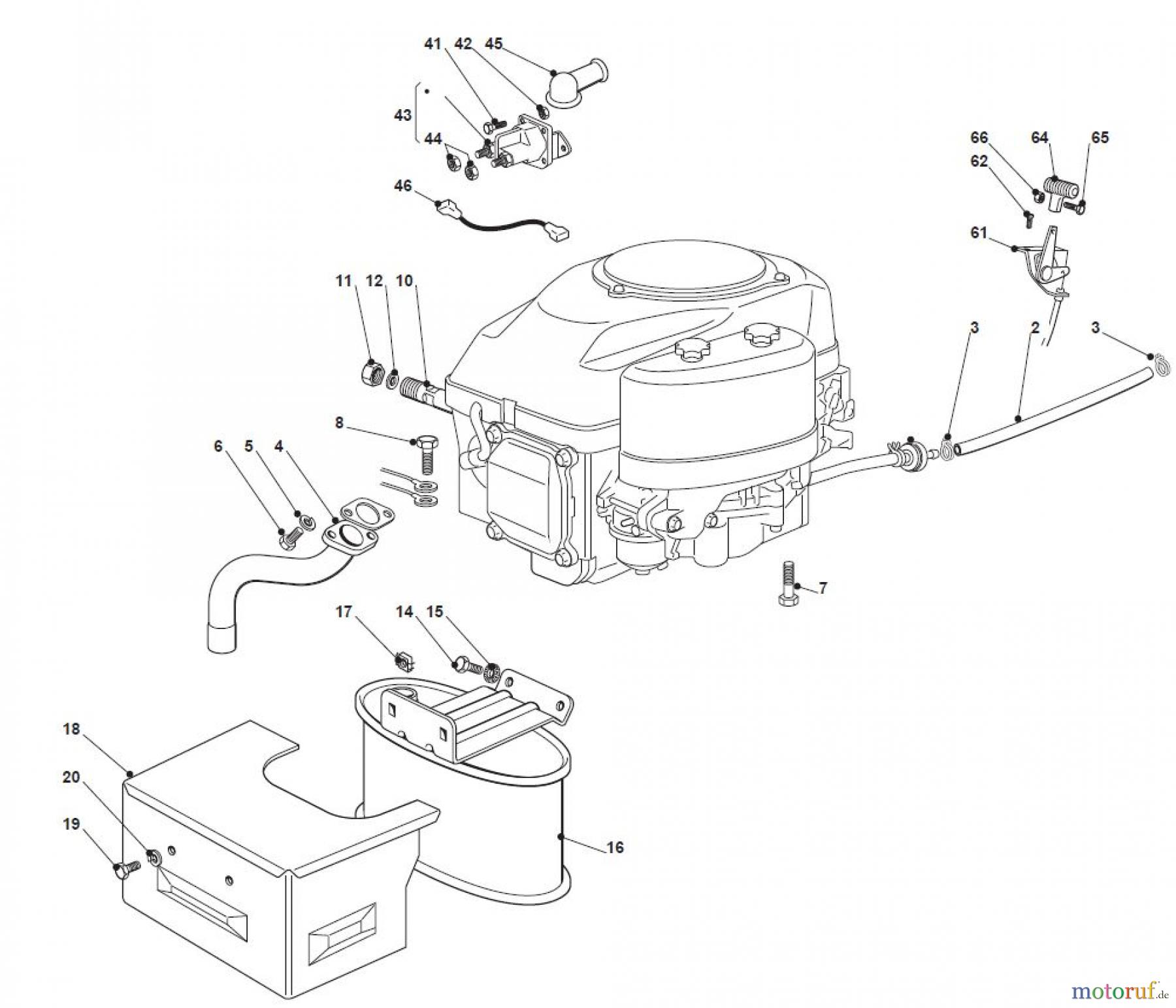 41 42 45
43
44
46
66 64 65
62
61
11 12 10
3 2 3
8
6 5 4
7
17 14 15
18
20
19
16
motoruf.de