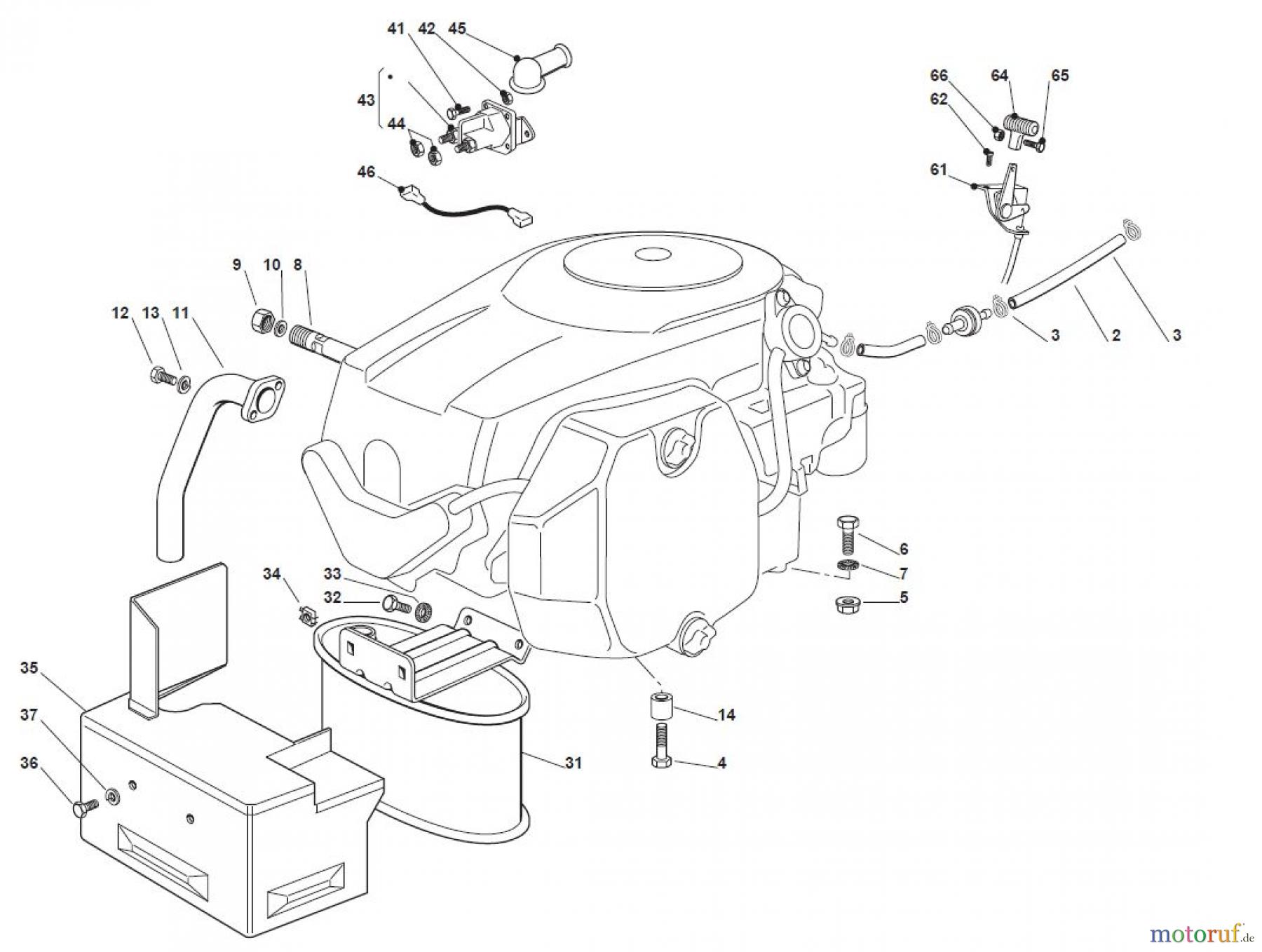 41 42 45
43
44
46
66 64 65
62
61
9 10 8
12 13 11
3 2 3
6
7
5
34
33
32
35
37
36
31
14
4
motoruf.de