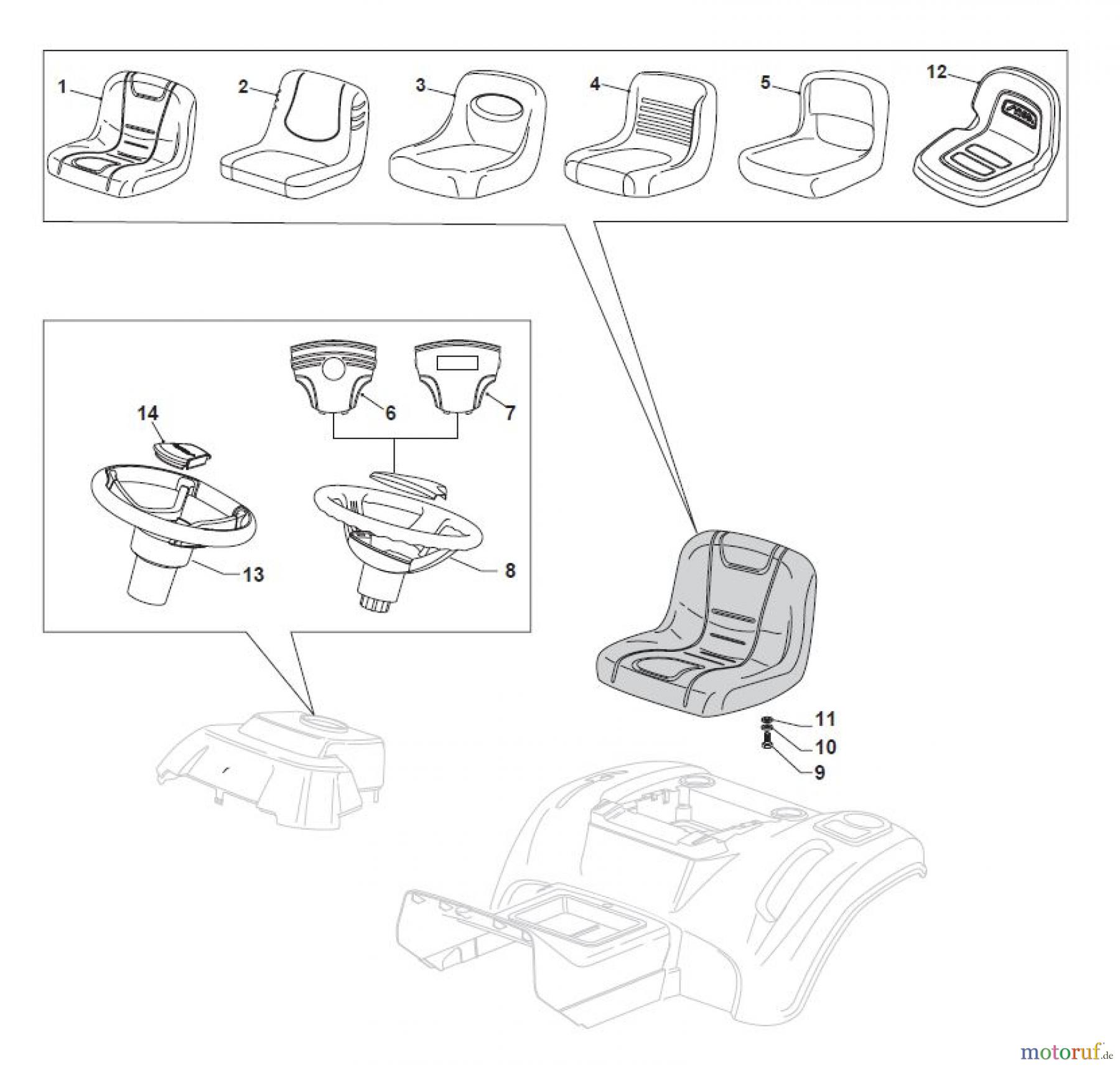 1
2
3
4
5
12

14
6
7
13
8

11
10
9

motoruf.de