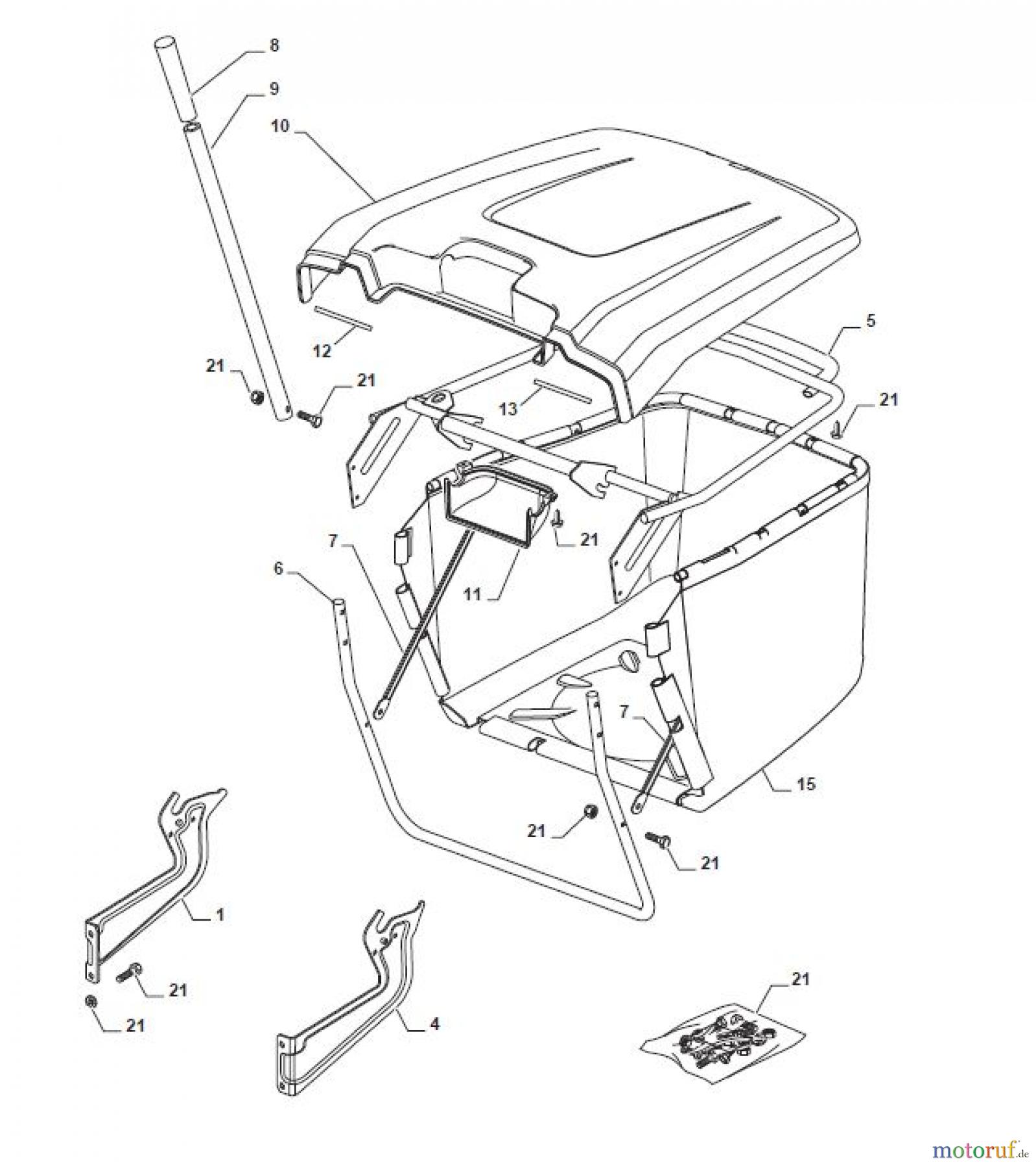 8
9
10
12
21
21
13
5
21
21
7
11
6
7
15
21
21
1
21
21
4
21
motoruf.de