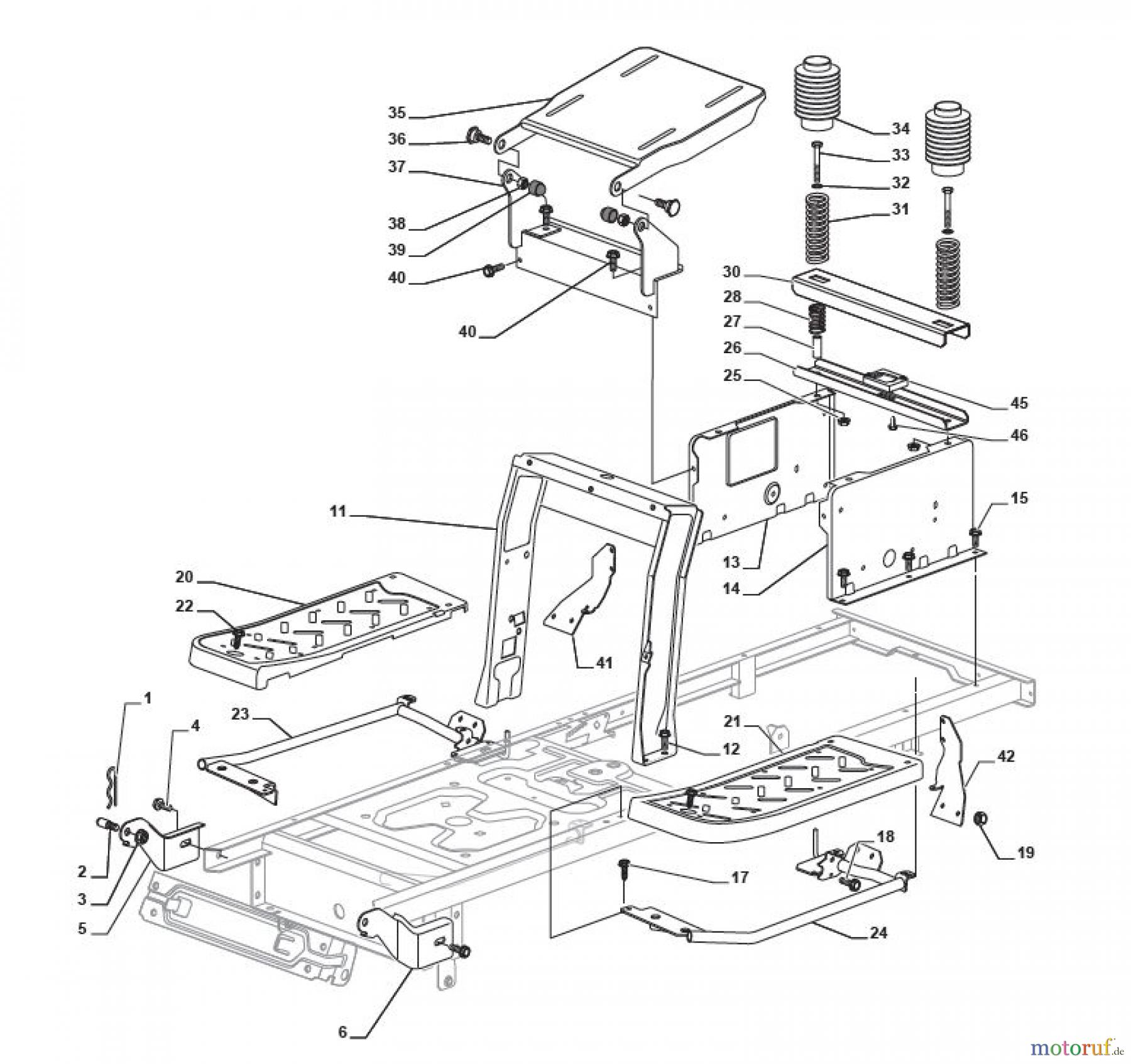 35
36
37
38
39
40
40
34
33
32
31
30
28
27
26
25
45
46
11
13
14
15
20
22
41
1
4
23
21
12
42
2
3
5
18
19
17
24
6
motoruf.de