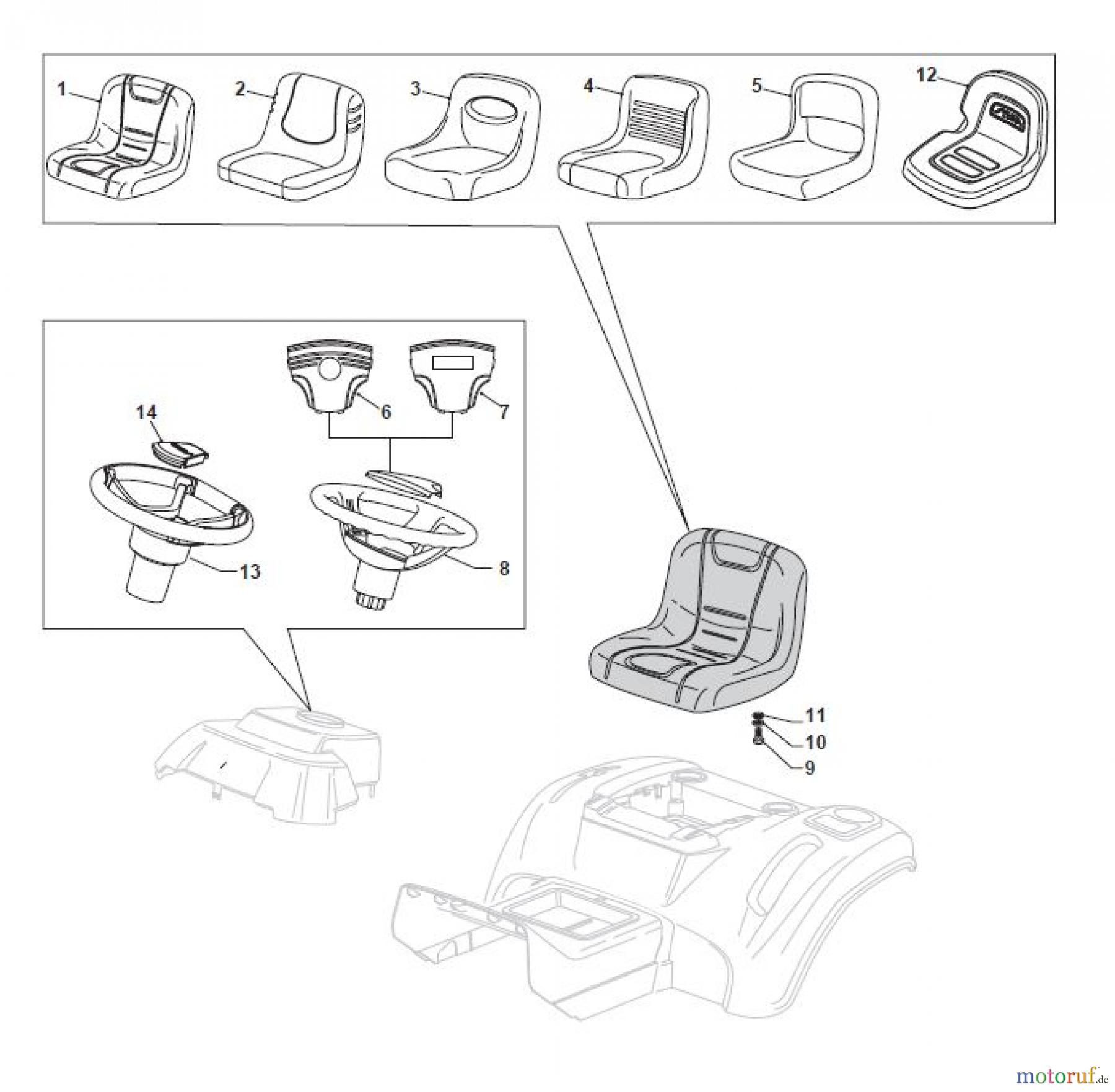 1
2
3
4
5
12
14
6
7
13
8
11
10
9
motoruf.de