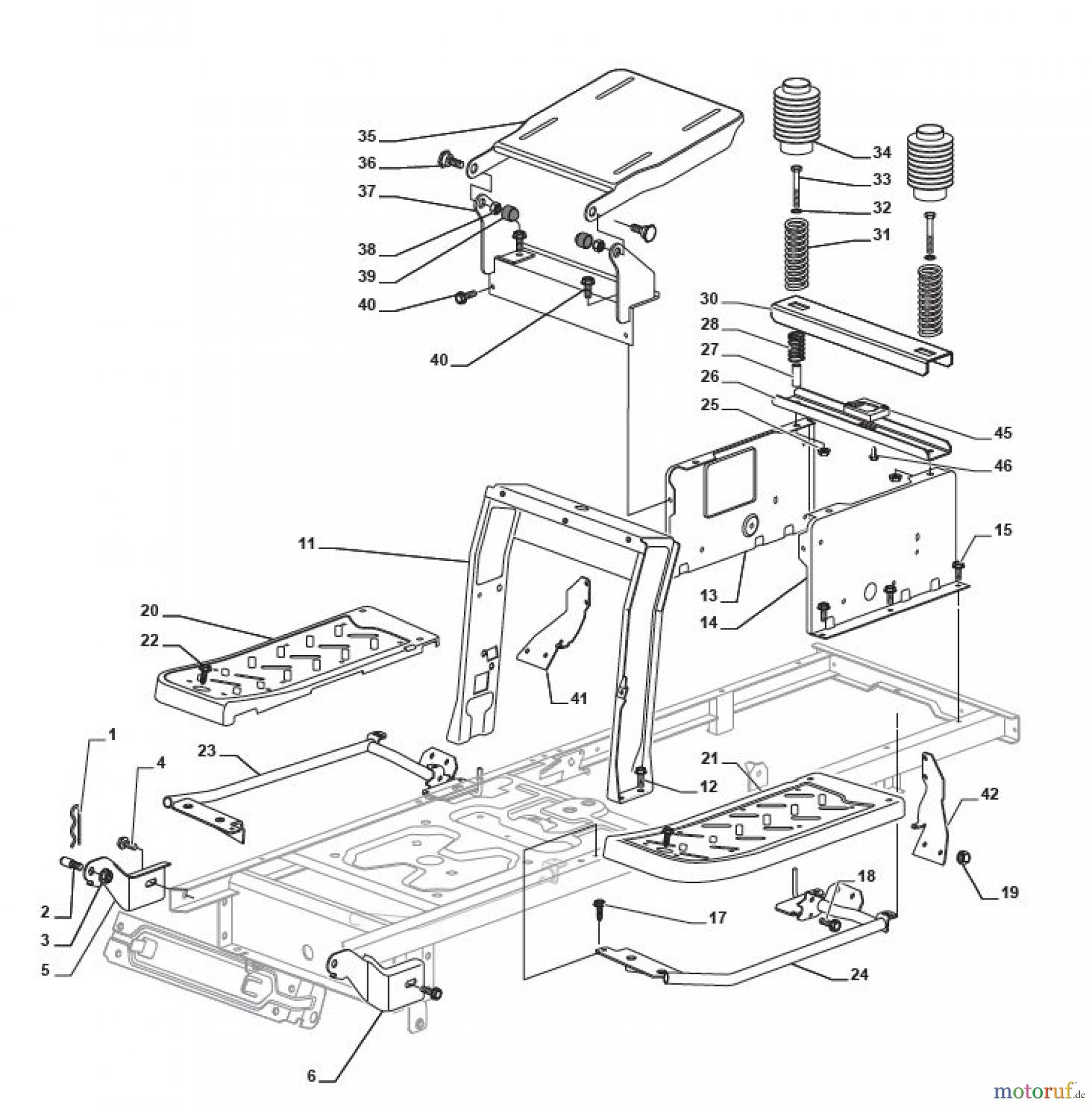 35
36
37
38
39
40
40
34
33
32
31
30
28
27
26
25
45
46
15
11
13
14
20
22
41
1
4
23
21
12
42
2
3
5
18
19
17
24
6
motoruf.de