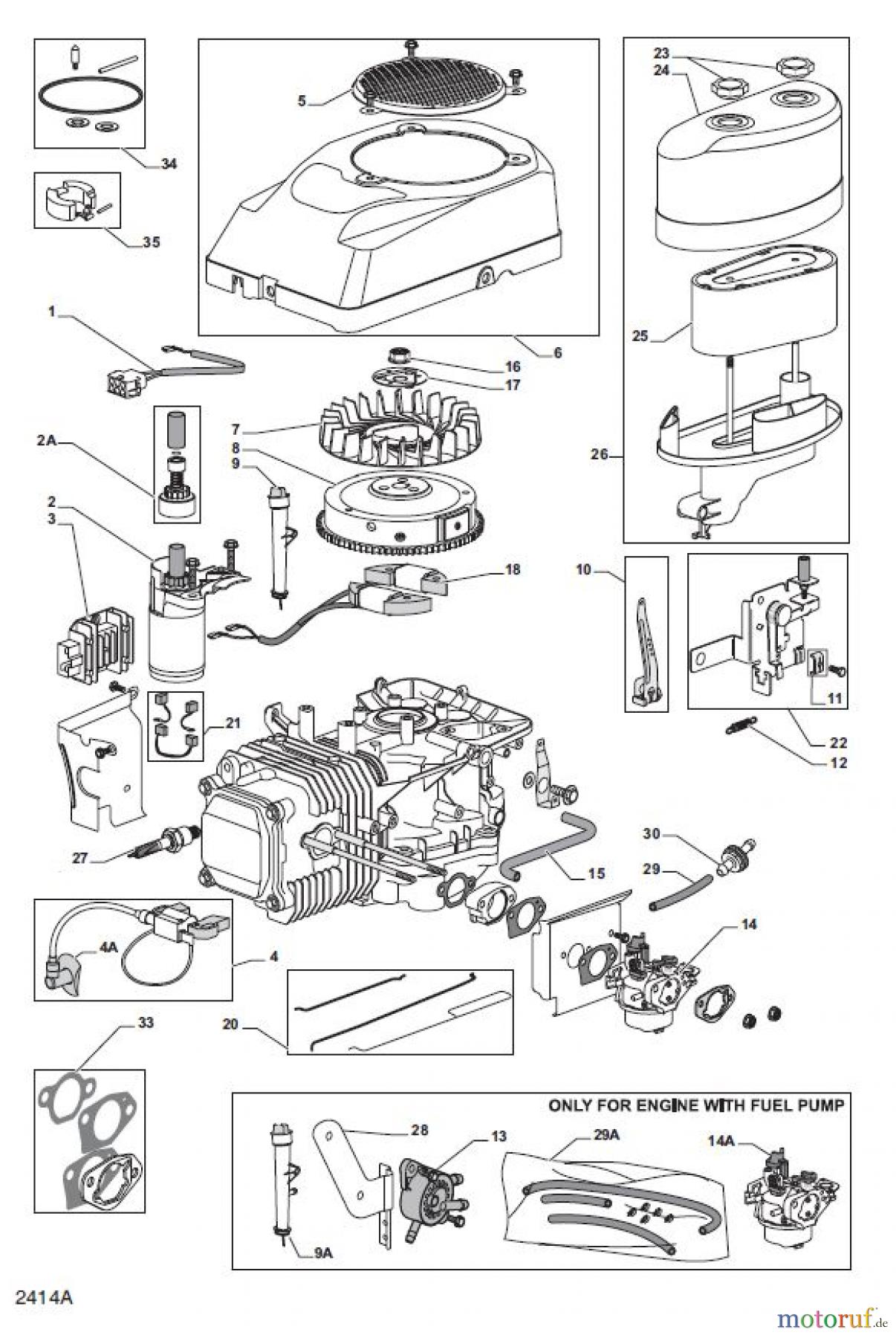 34

35

5

6

23

24

25

26

1

16

17

7

8

9

2A

2

3

18

10

11

22

12

21

27

15

30

29

14

4A

4

20

33

ONLY FOR ENGINE WITH FUEL PUMP

28

13

29A

14A

9A

2414A

motoruf.de