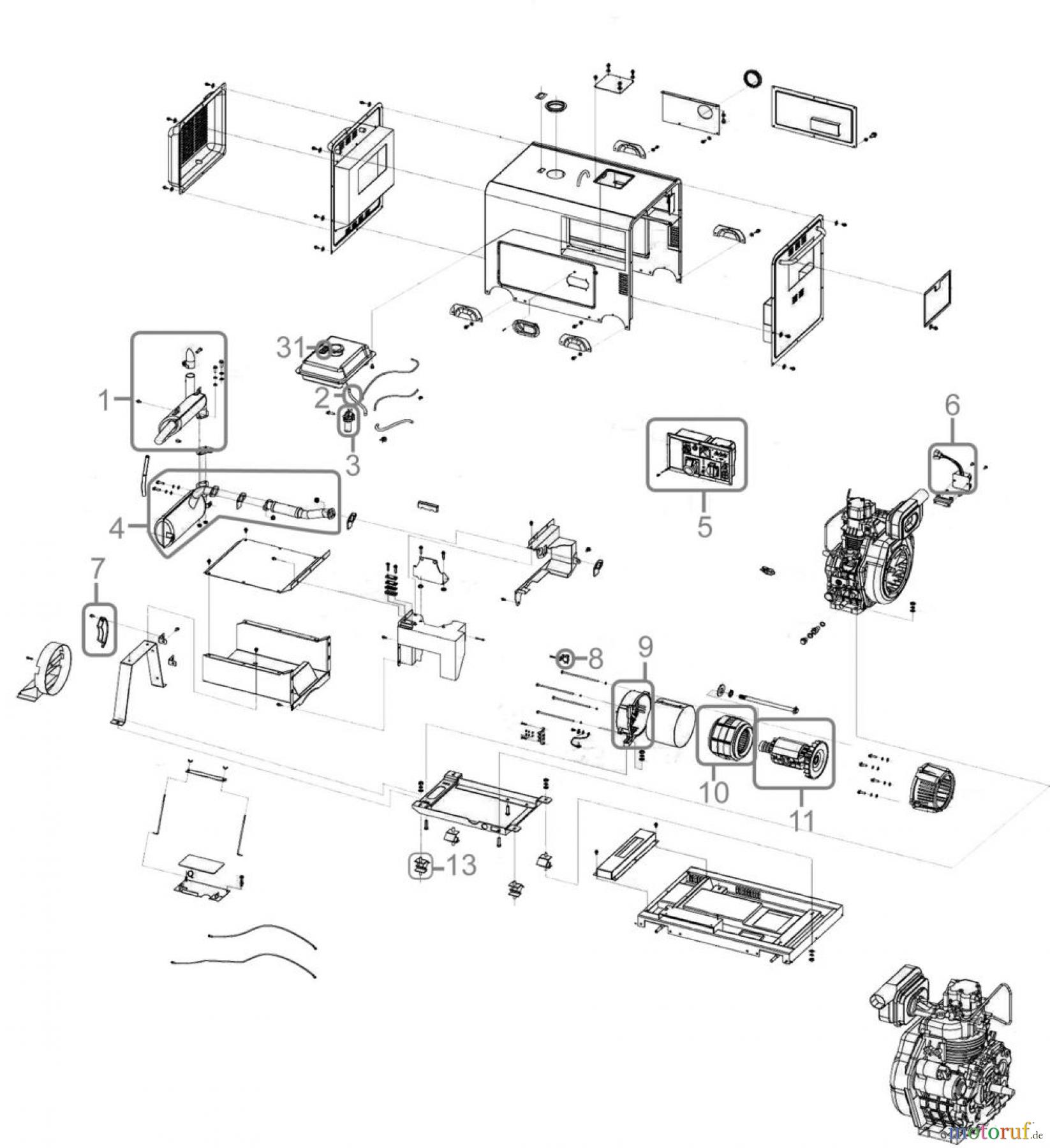 31
1
2
3
6
5
4
7
8
9
10
11
13
motoruf.de