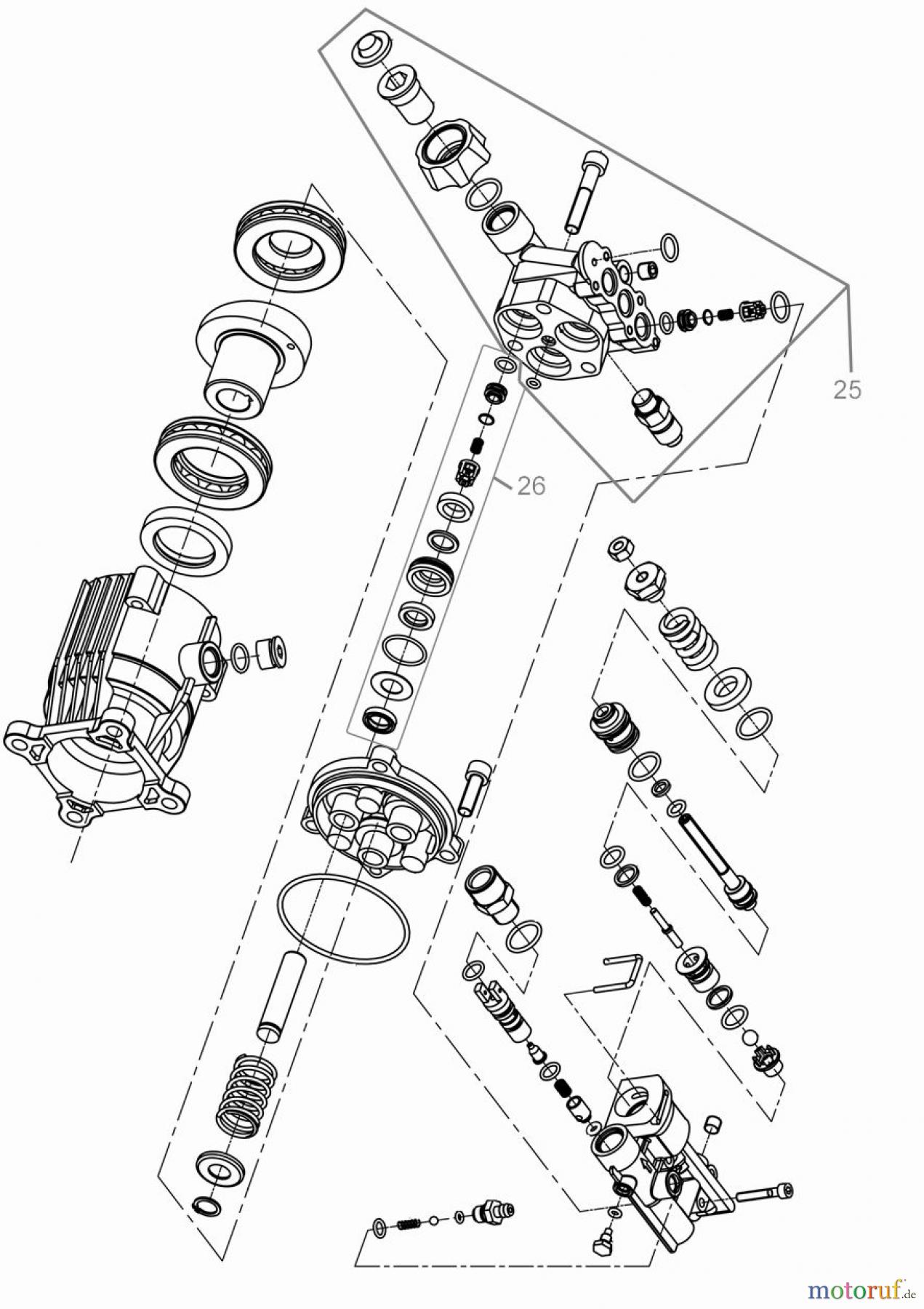 25

26

motoruf.de