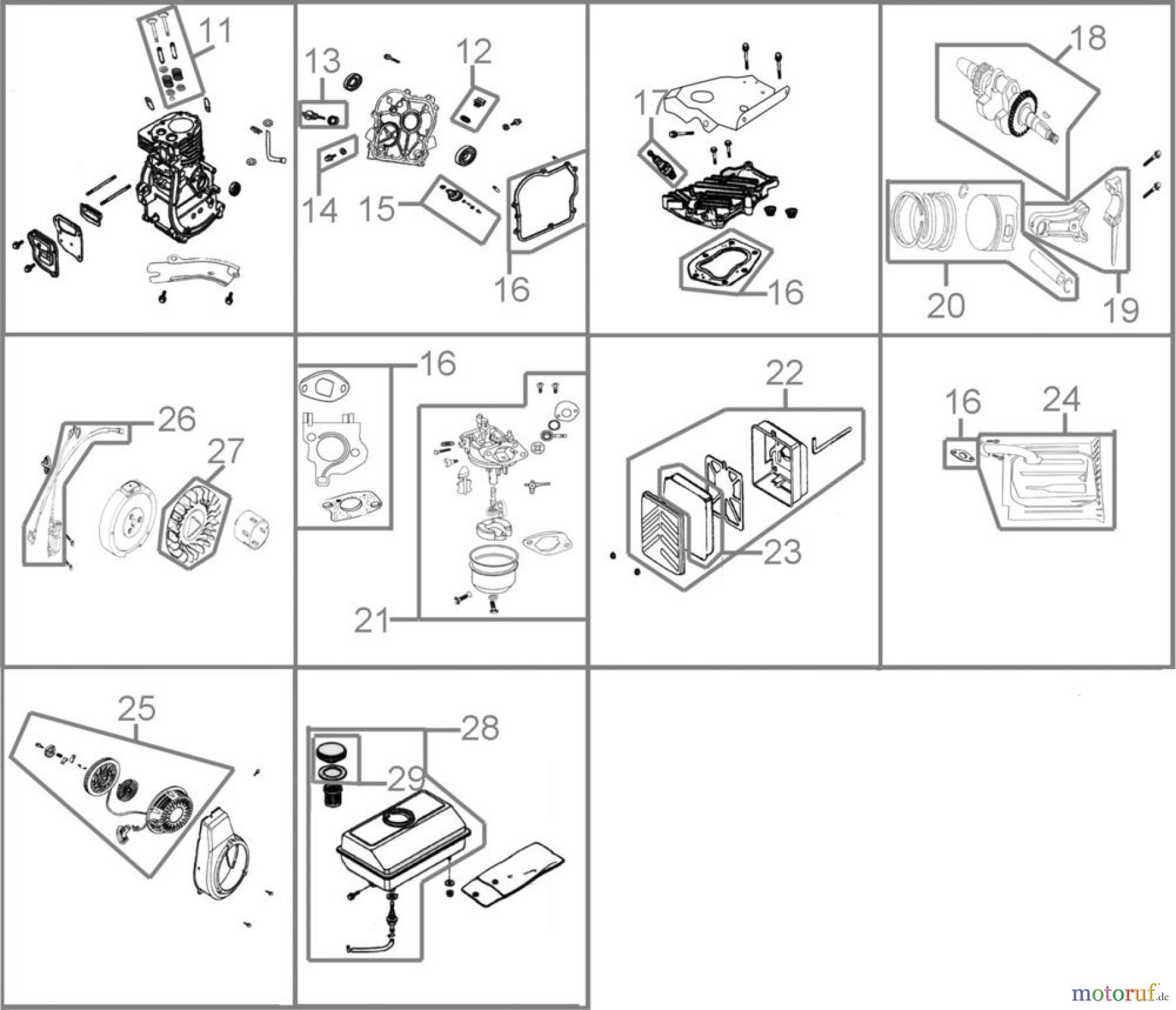 11

13
12
14
15
16

17
16

18
20
19

26
27

16
21

22
23

16
24

25

28
29

motoruf.de